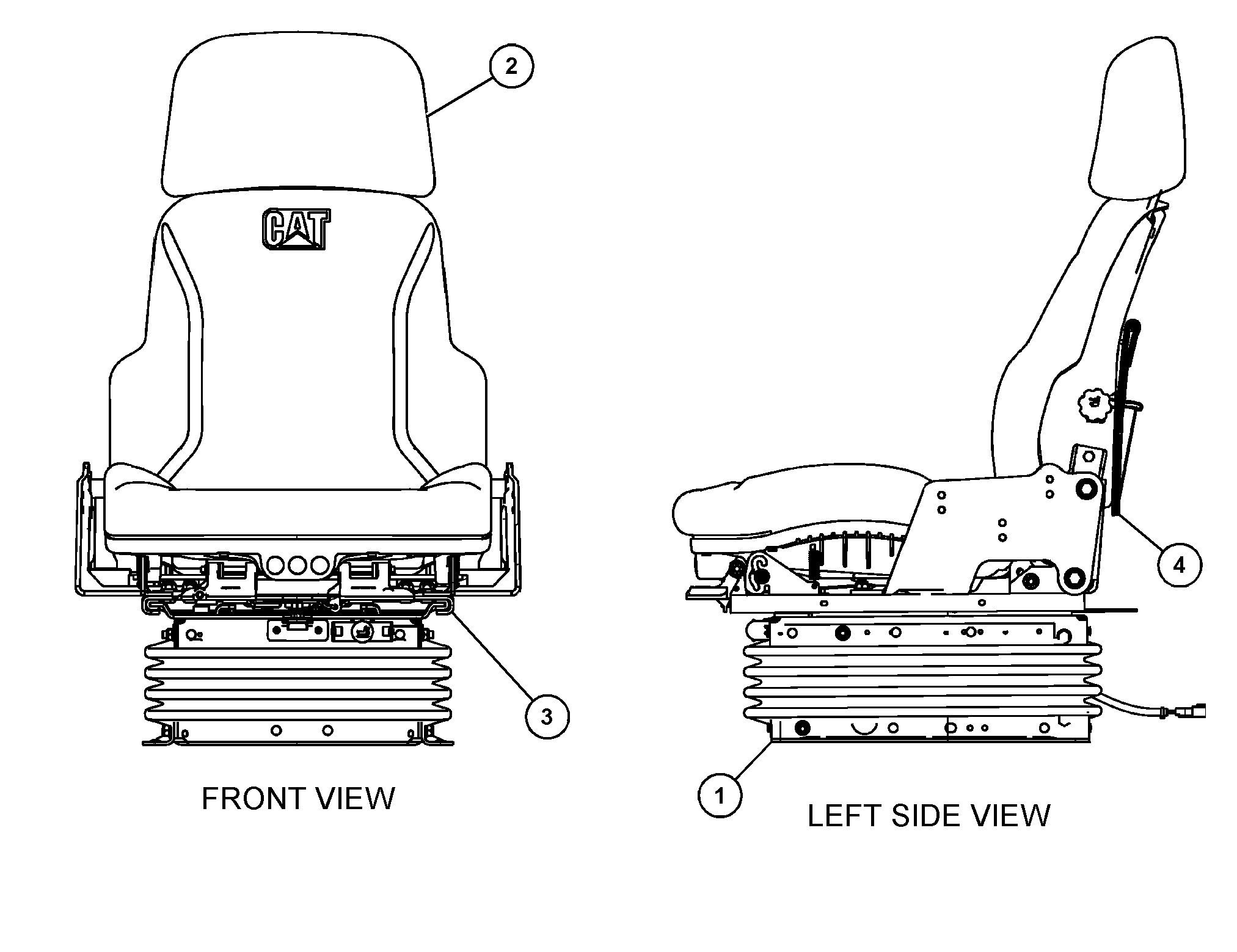 2

CAT

3

FRONT VIEW

4

1

LEFT SIDE VIEW