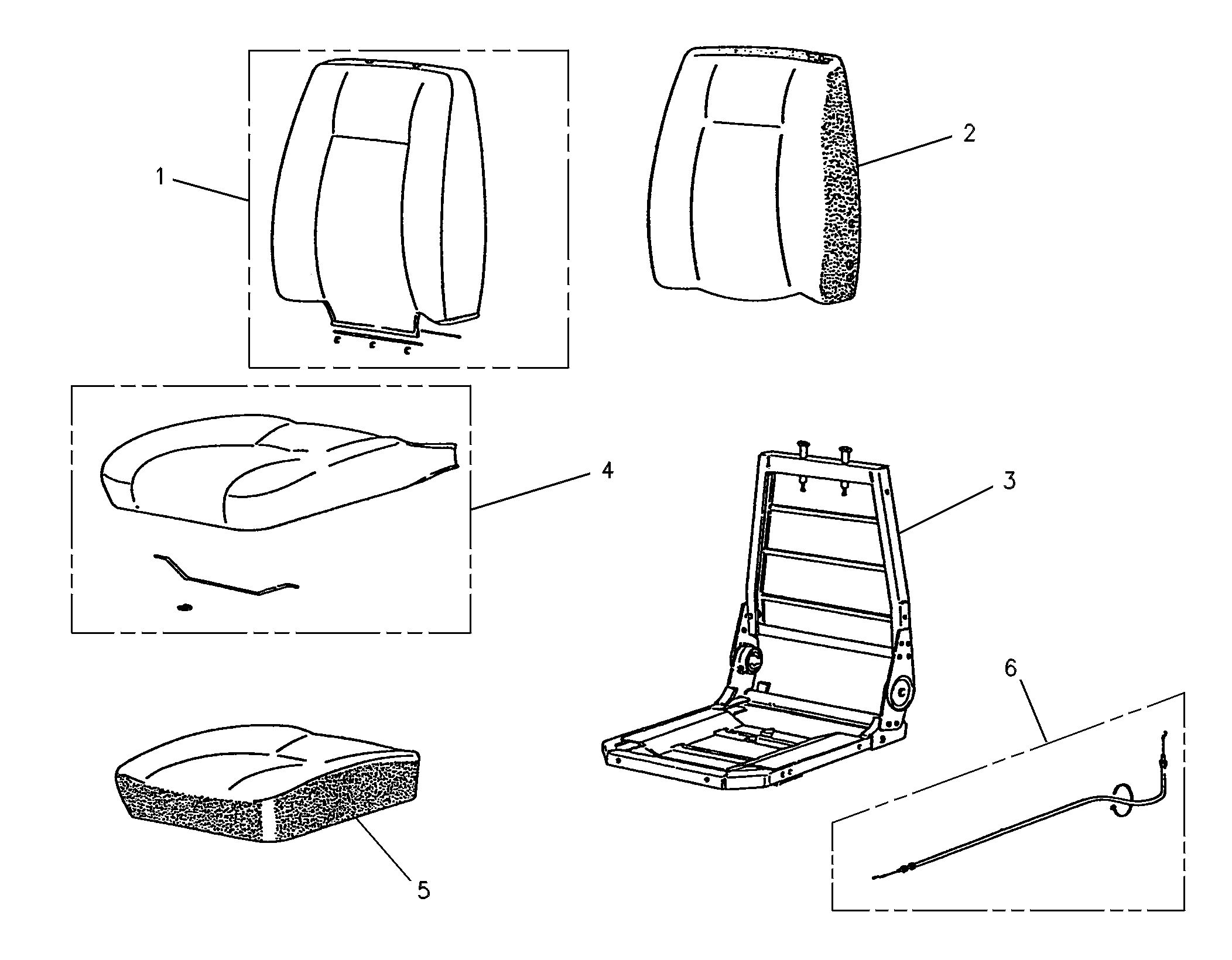 1
2
4
3
6
5