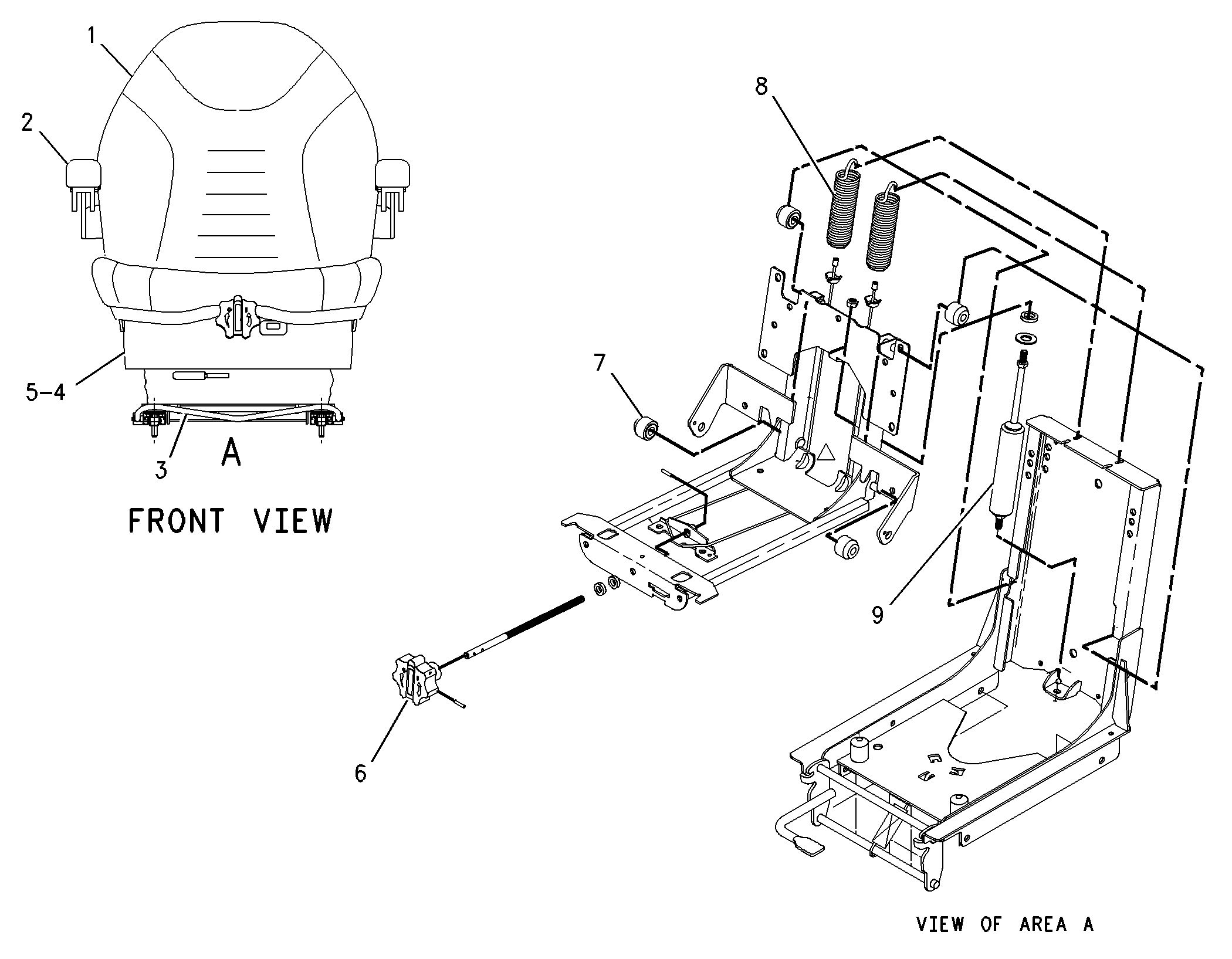 1
2
5-4
3
A
FRONT VIEW
8
7
9
6
VIEW OF AREA A