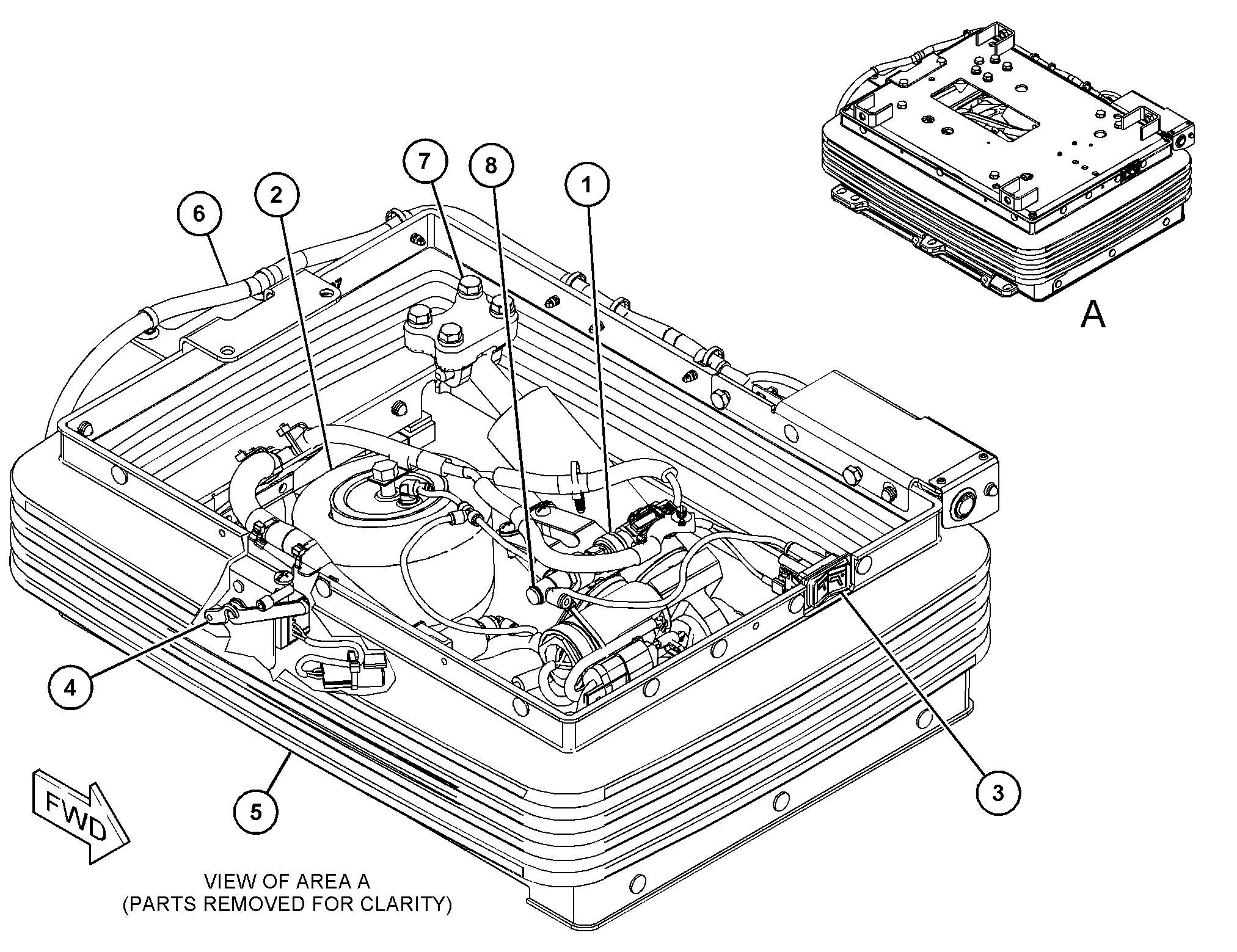 7
8
1
2
6
A
4
3
5
FWD
VIEW OF AREA A
(PARTS REMOVED FOR CLARITY)