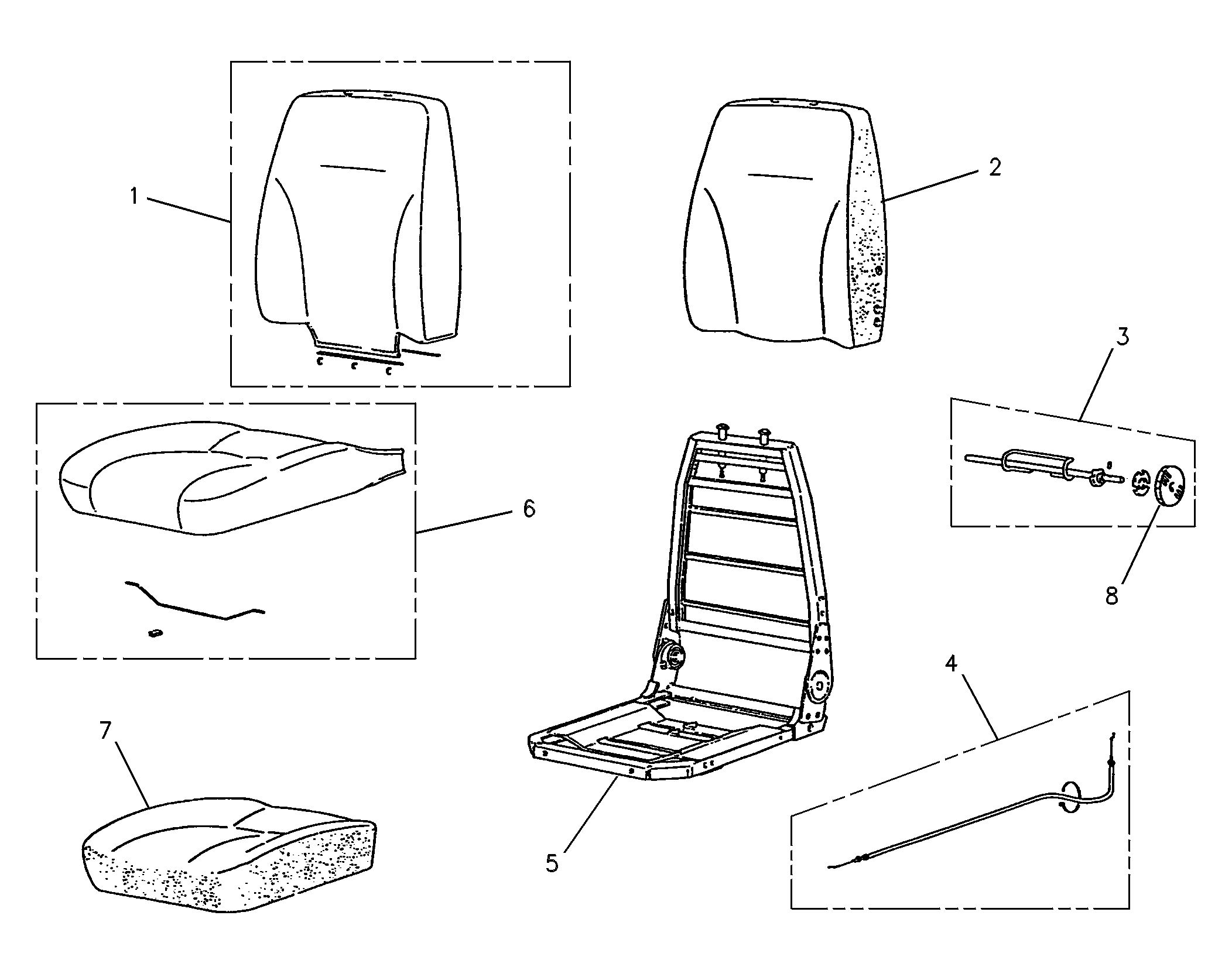 1
2
3
6
8
4
7
5