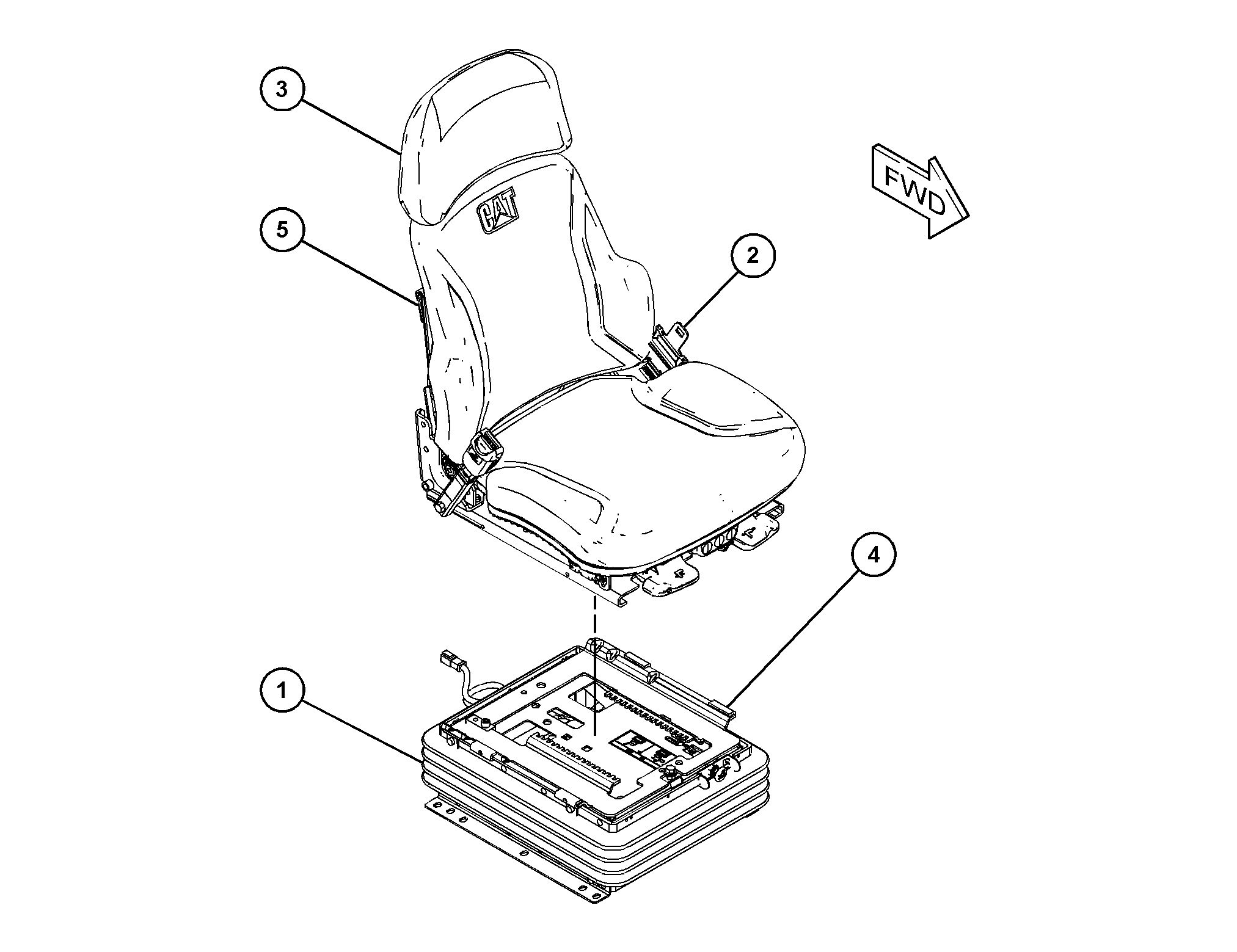 3

FWD

CAT

5

2

4

1