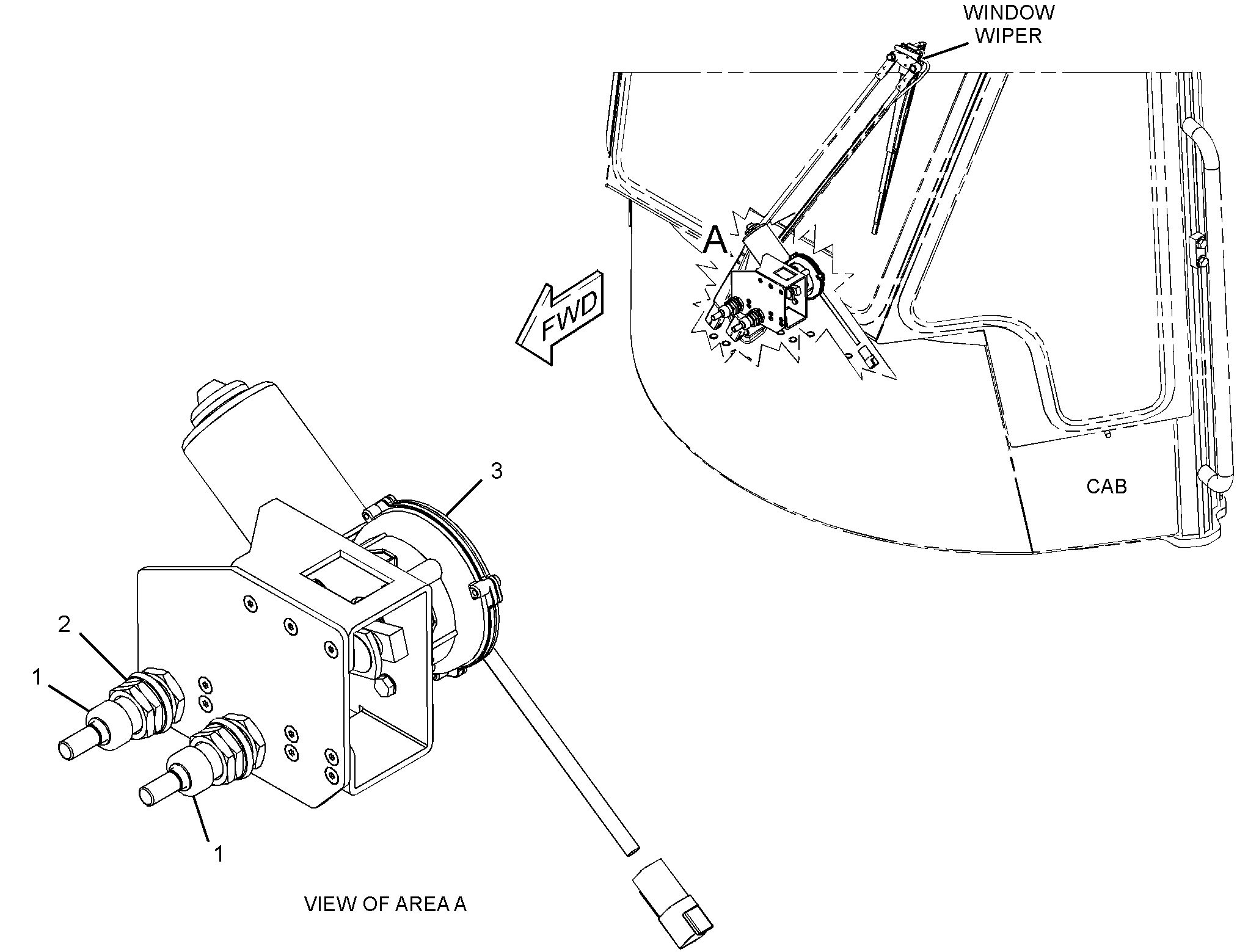 WINDOW
WIPER

A

FWD

CAB

3

2

1

1

VIEW OF AREA A