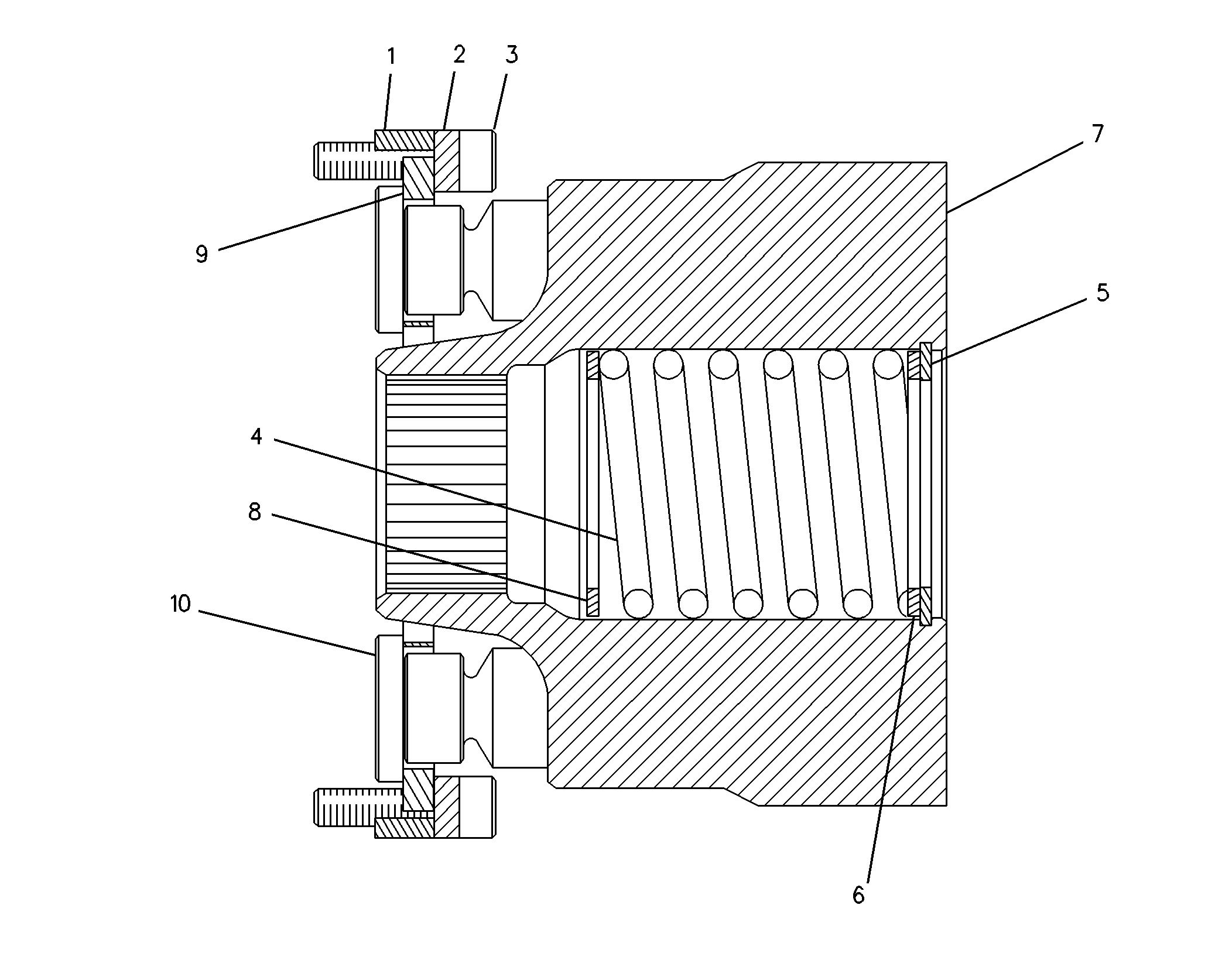 1
2
3
7
9
5
4
8
10
6