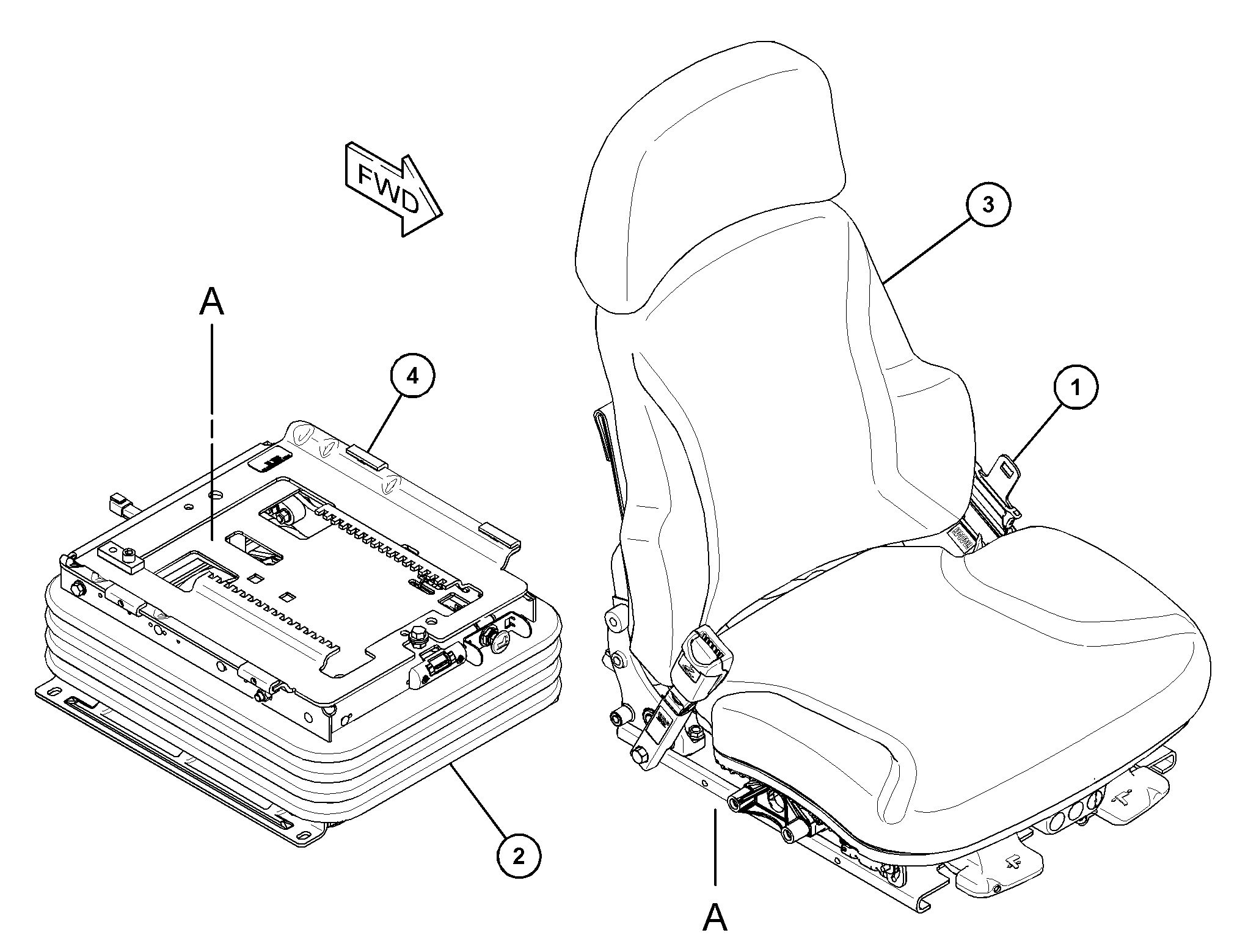 FWD

3

A

4

1

2

A