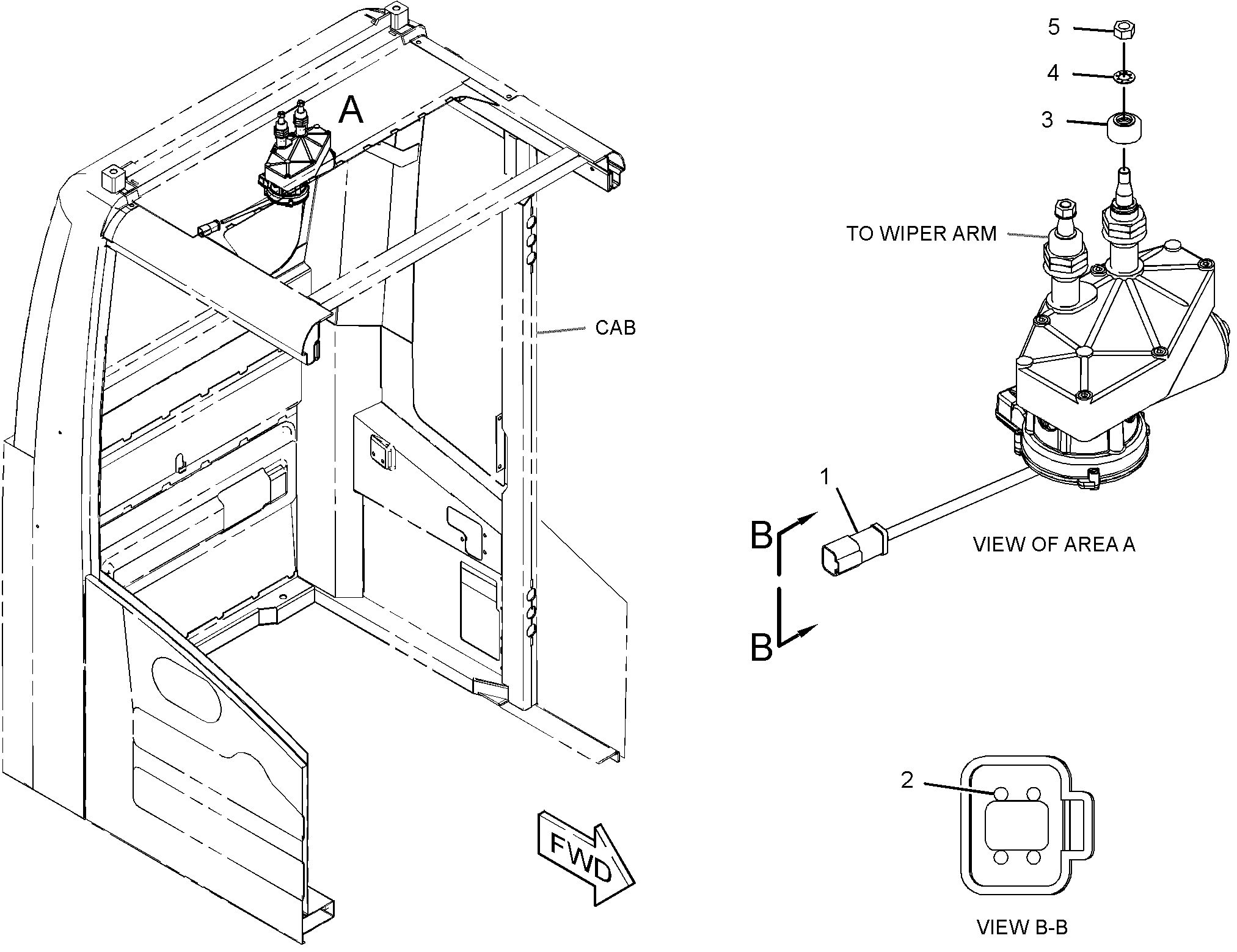 A

CAB

FWD

5

4

3

TO WIPER ARM

1

B

B

VIEW OF AREA A

2

VIEW B-B