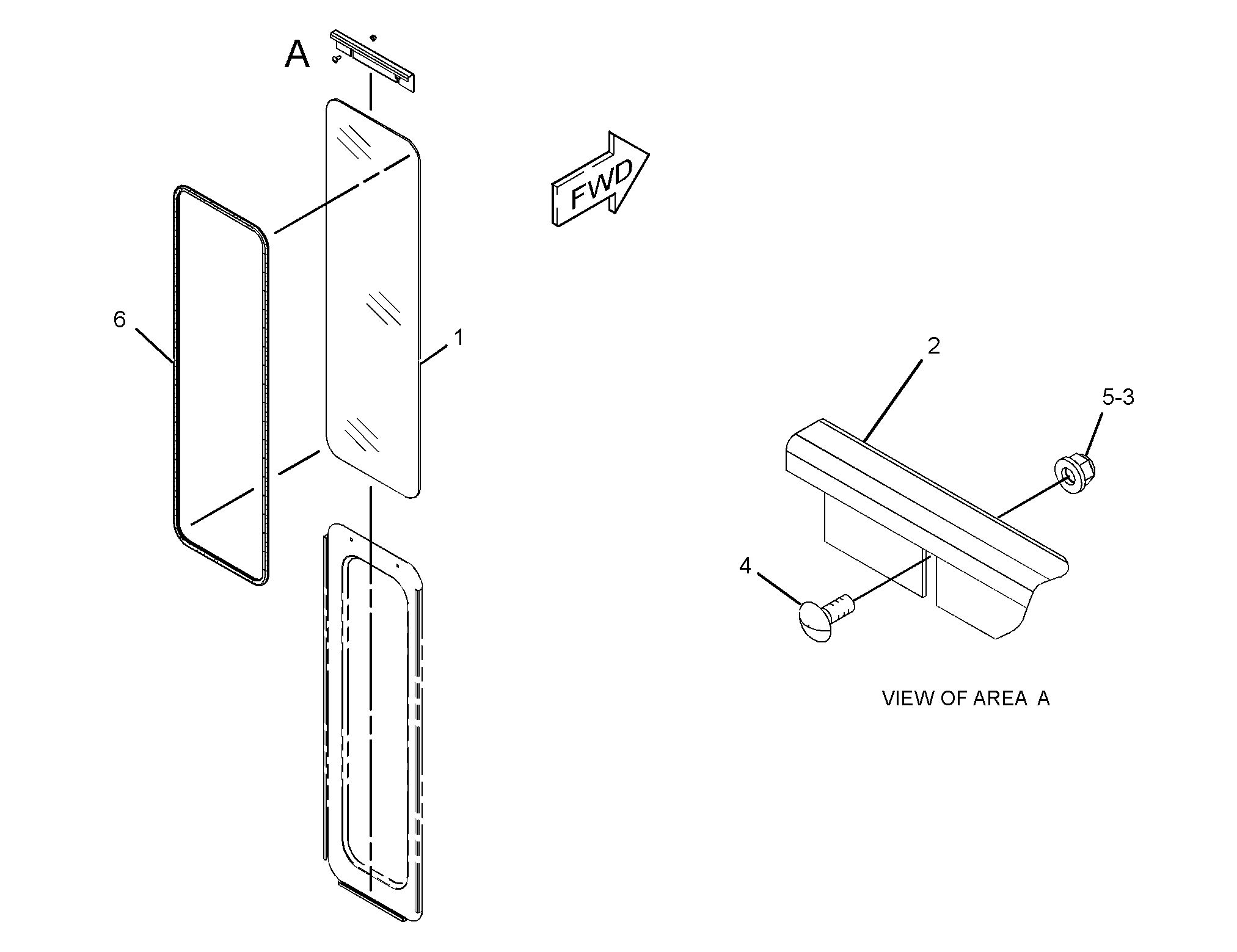 A

FWD

6

1

2

5-3

4

VIEW OF AREA A