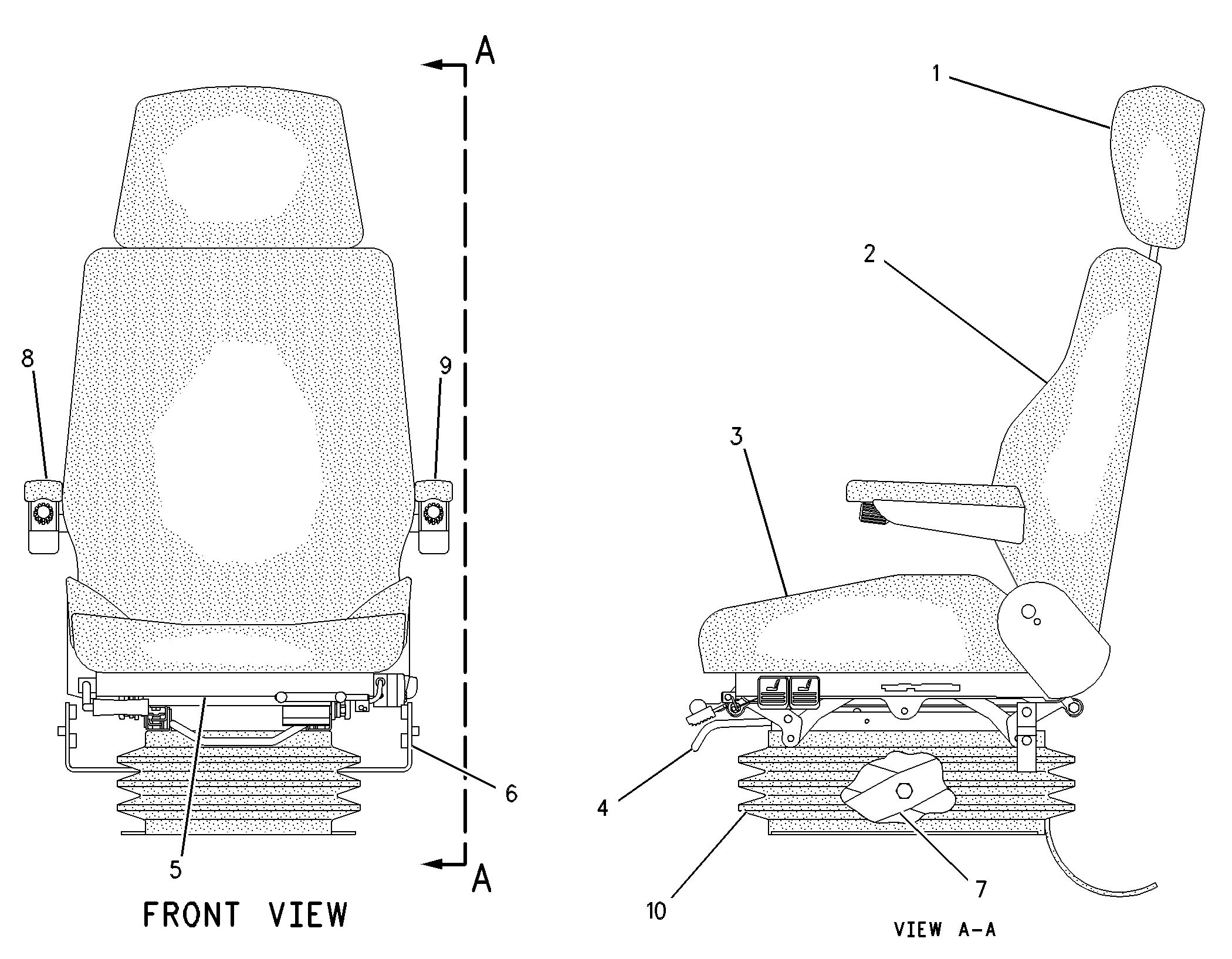 A

8

9

6

5

A

FRONT VIEW

1

2

3

4

10

7

VIEW A-A