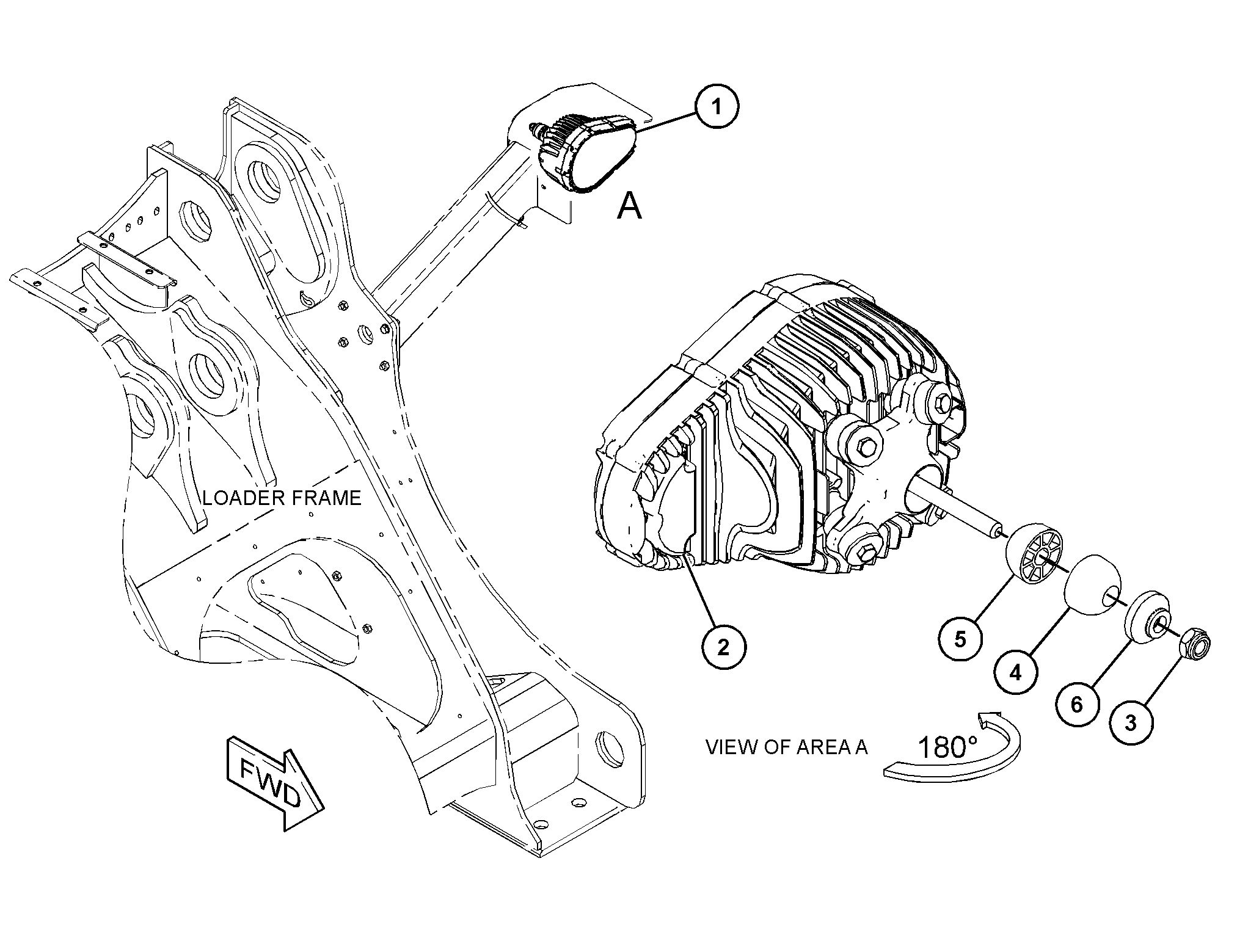 1

A

LOADER FRAME

2

5

4

6

3

VIEW OF AREA A

180°

FWD