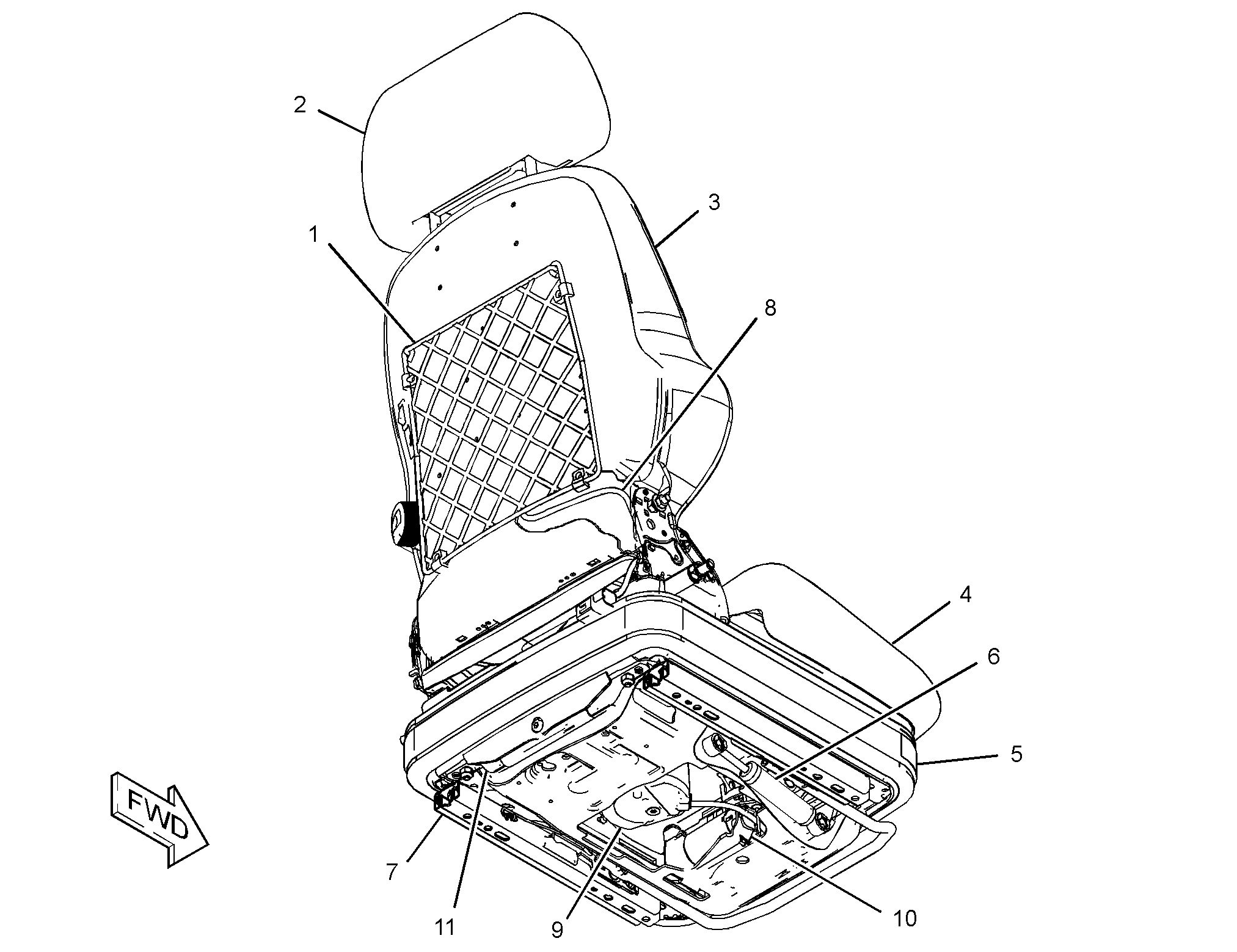 2
3
1
8
4
6
5
FWD
7
11
9
10