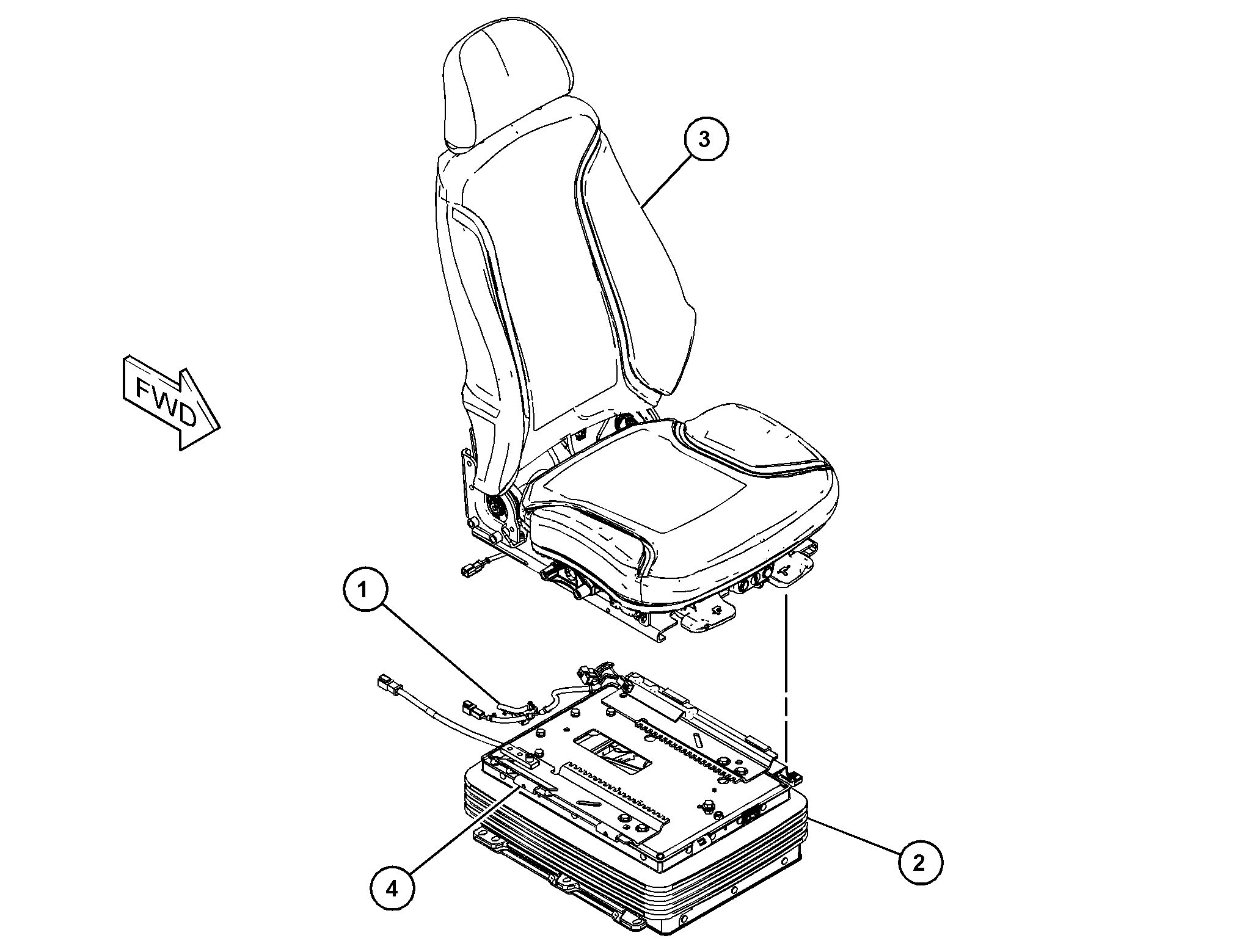 3
FWD
1
2
4