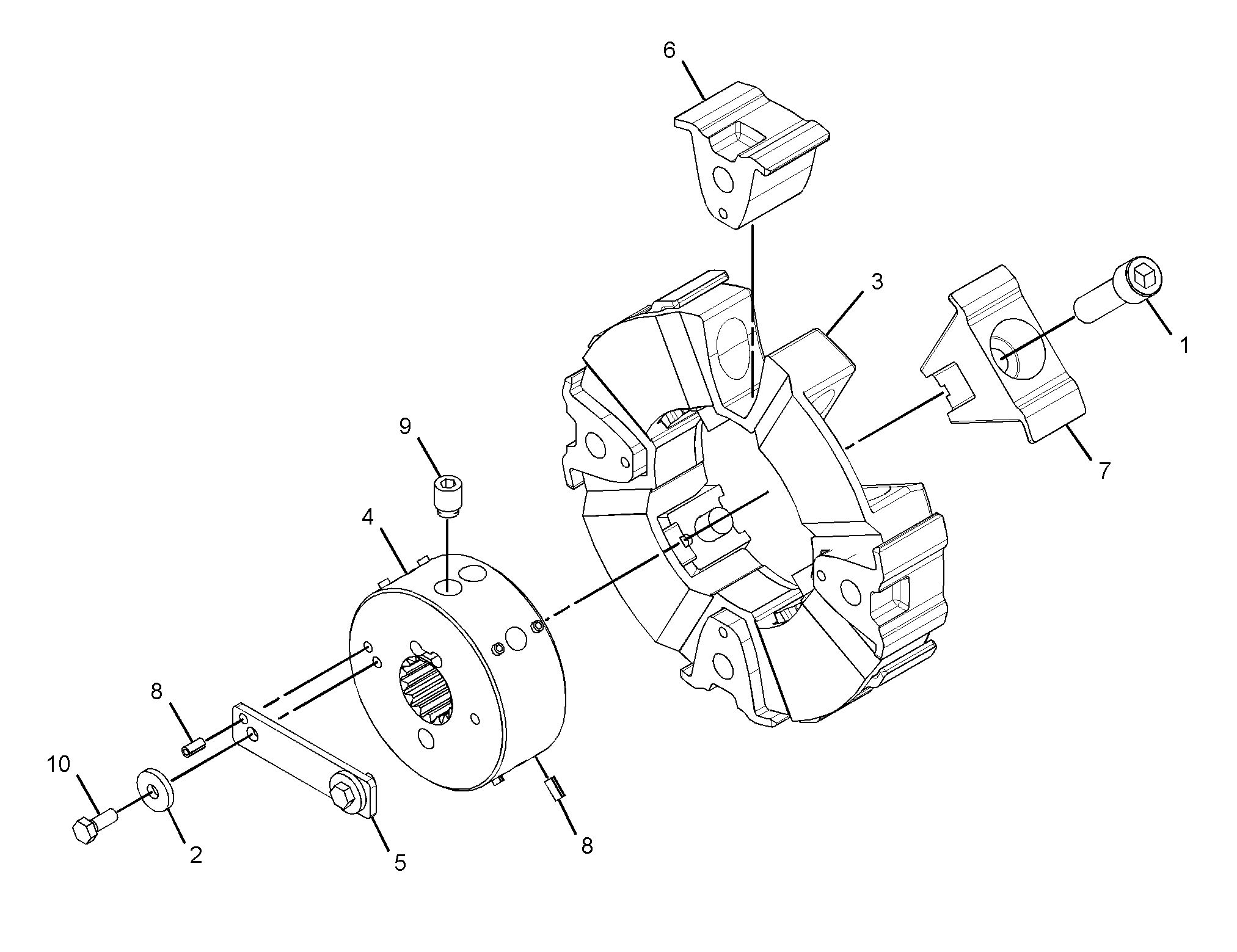 6
3
1
7
9
4
8
10
2
5
8