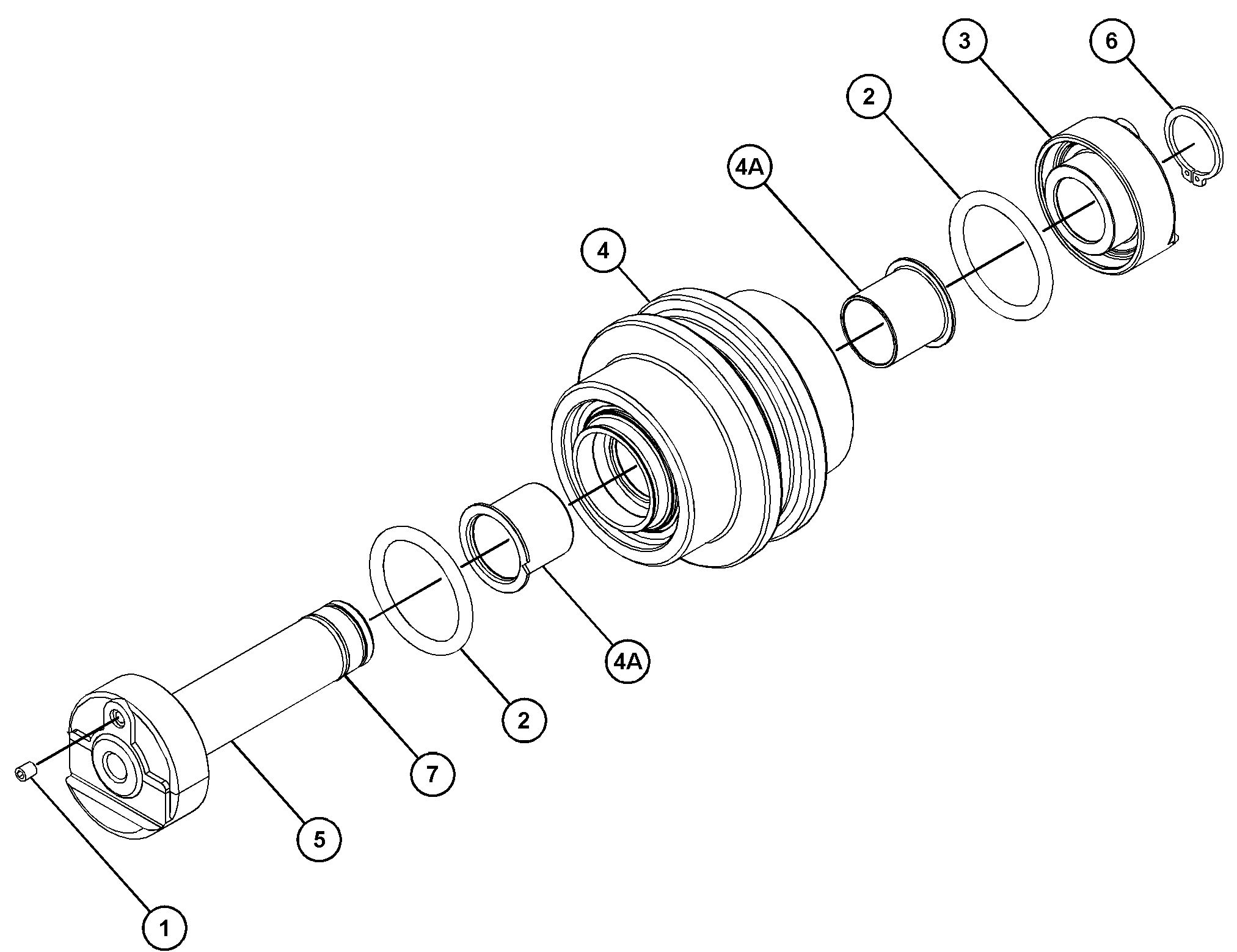 3
6
2
4A
4
4A
2
7
5
1