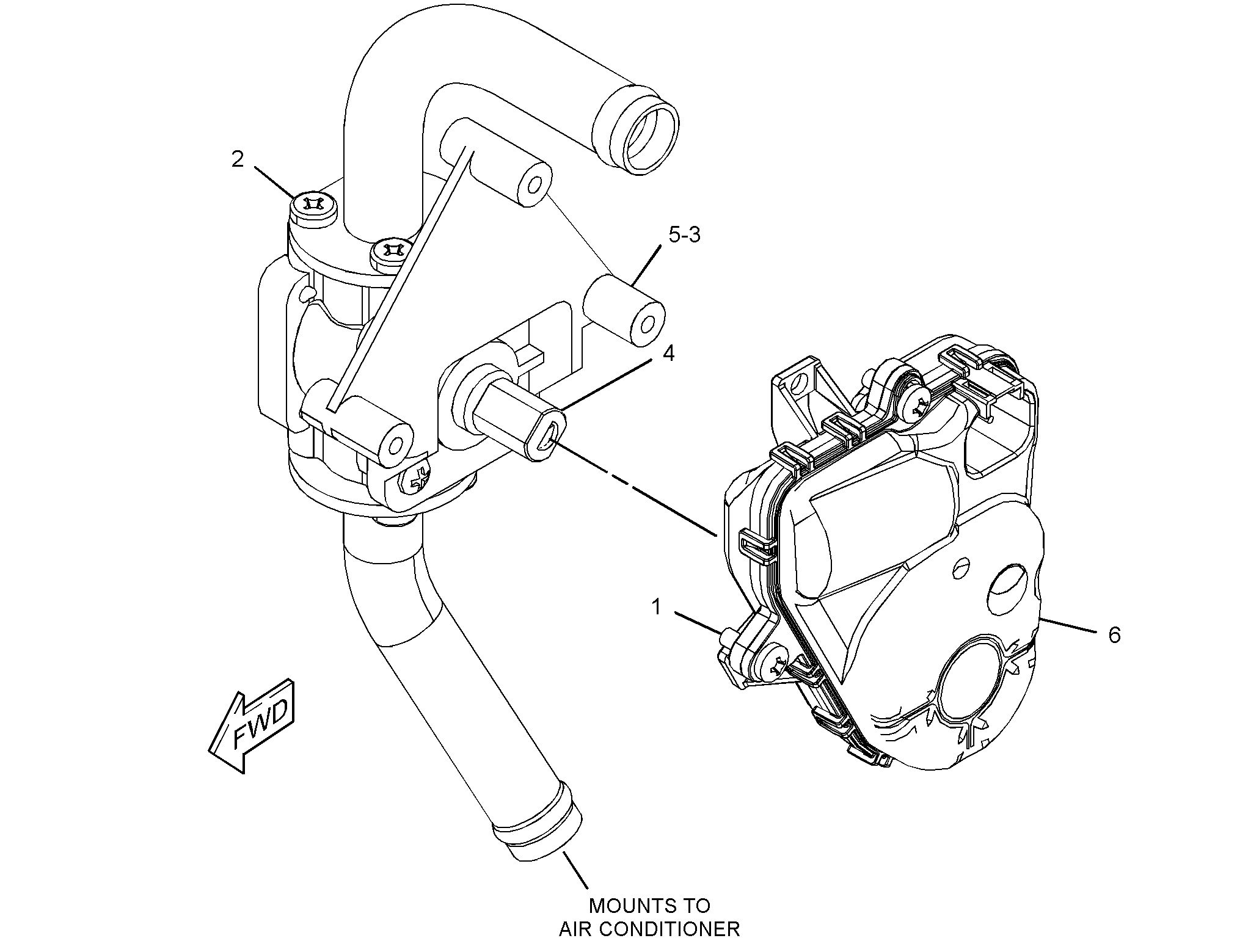 2

5-3

4

1

6

FWD

MOUNTS TO
AIR CONDITIONER