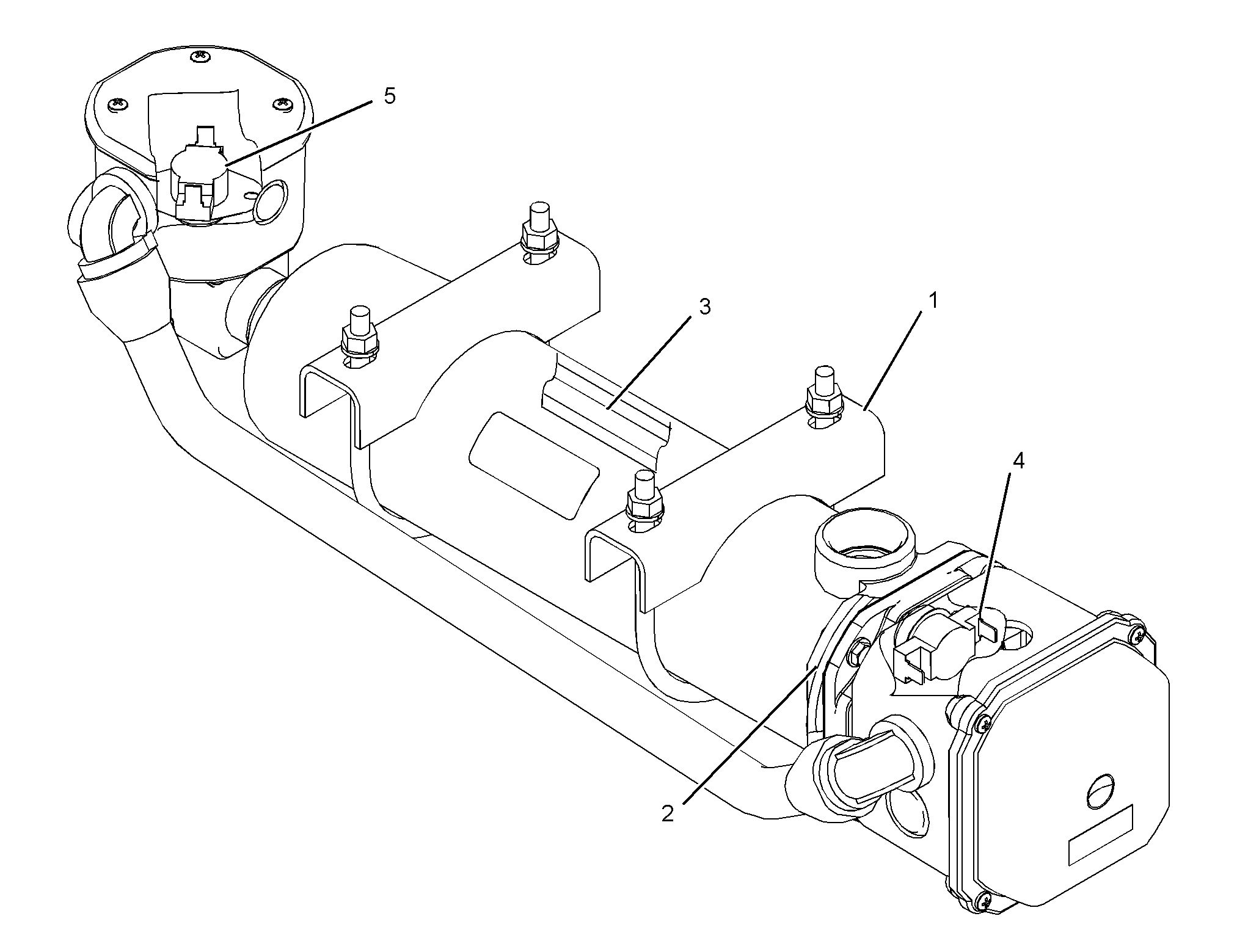 5
3
1
4
2