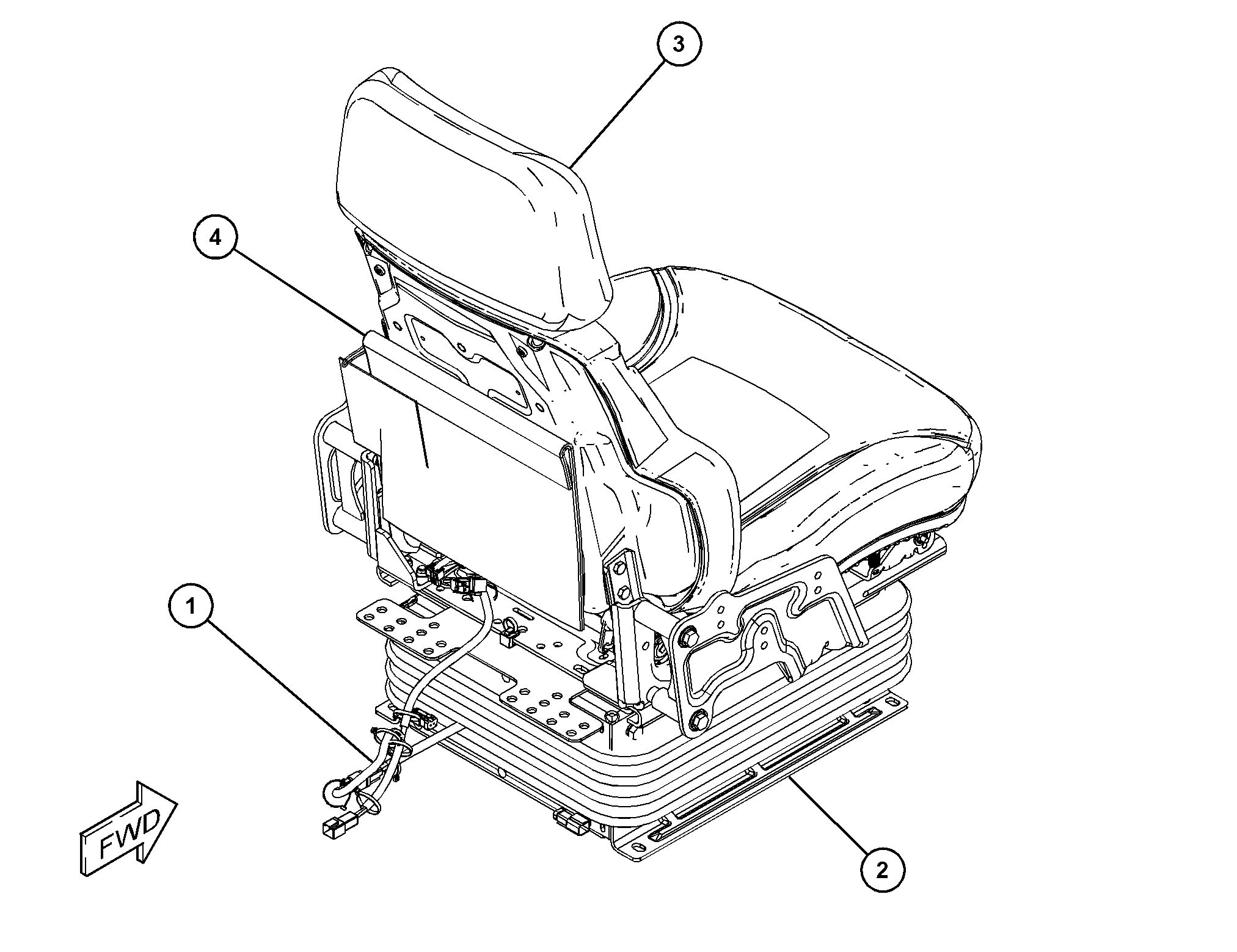 3

4

1

FWD

2