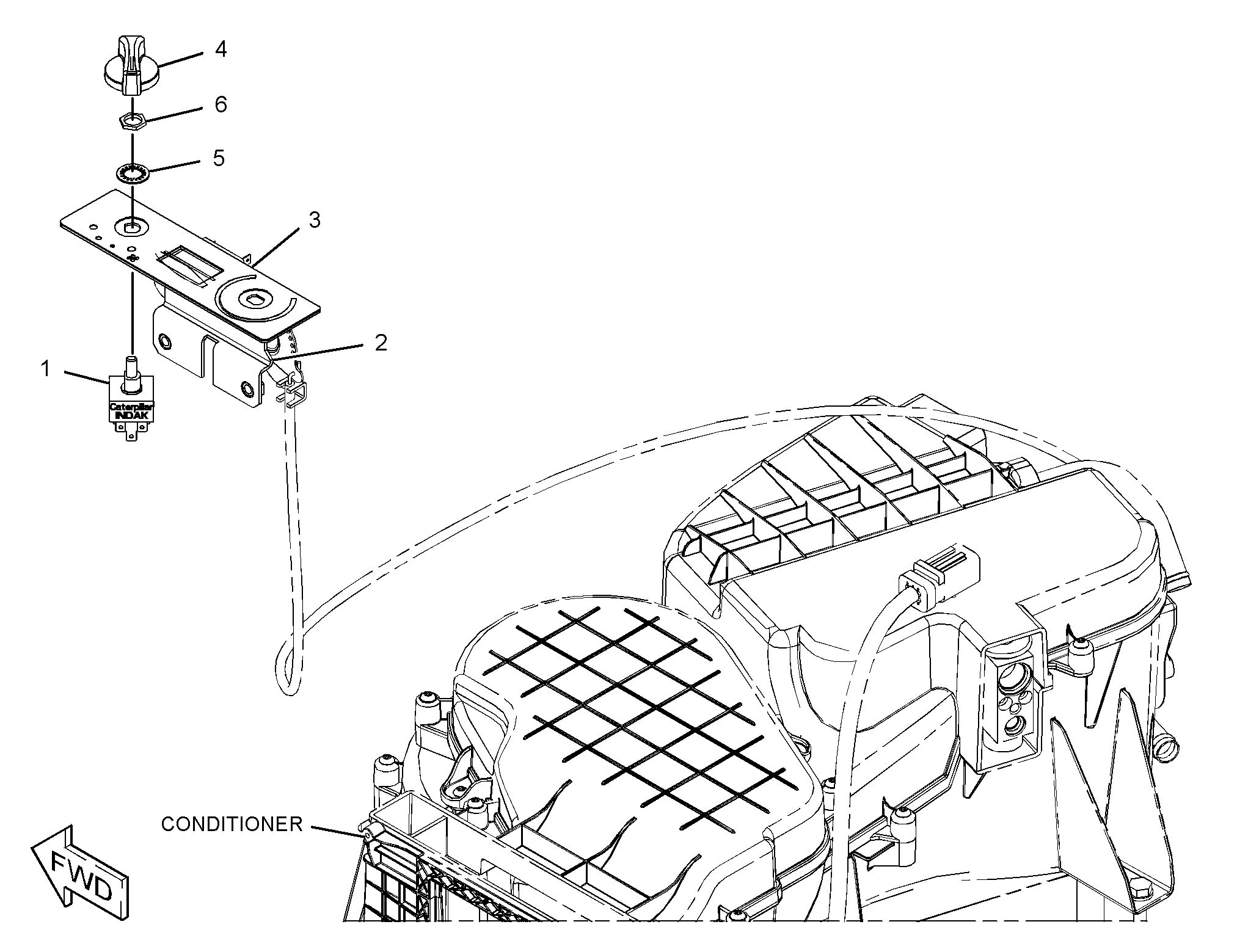 4
6
5
3
2
1
Caterpillar
INDAK
CONDITIONER
FWD