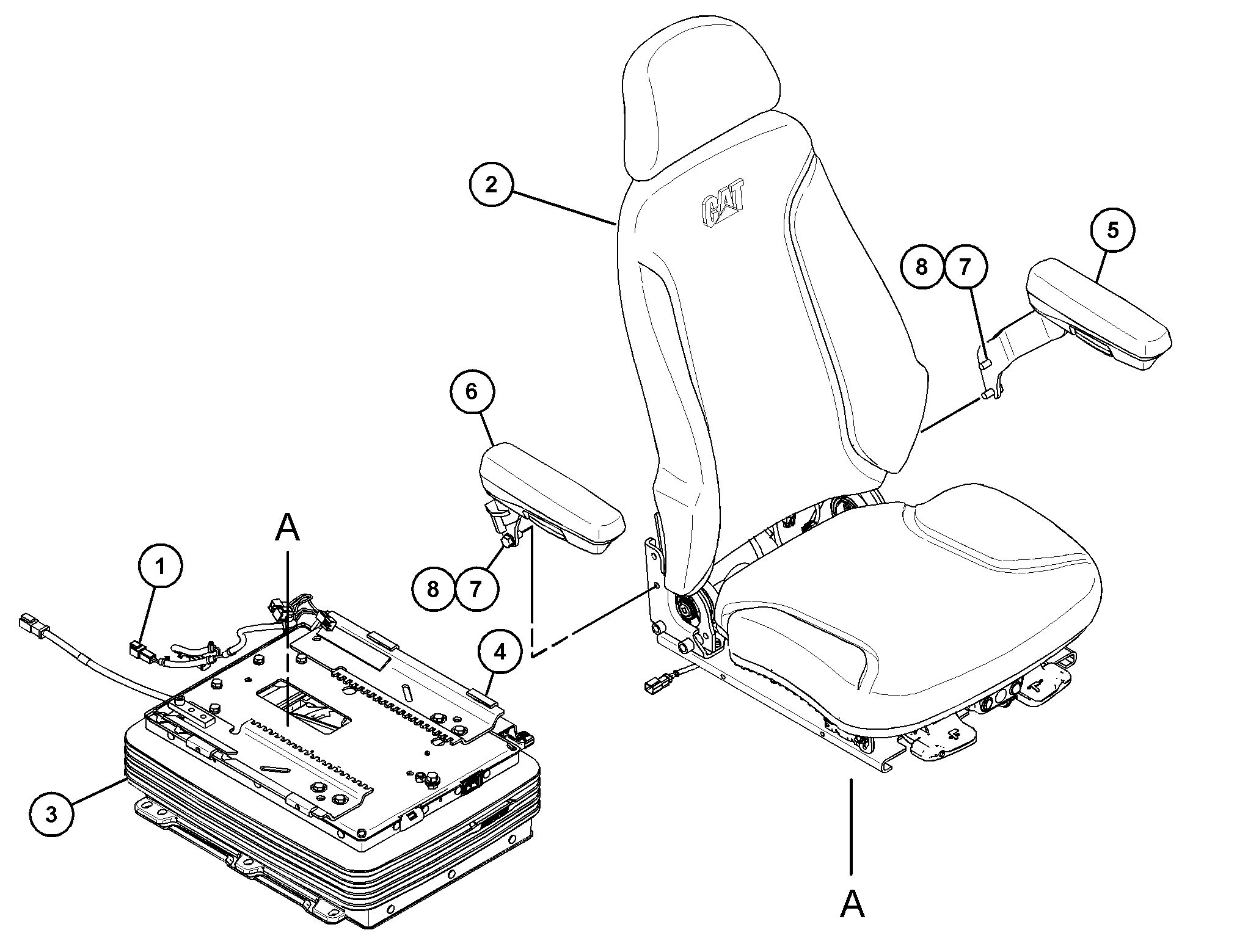 2
CAT
5
8
7
6
A
1
8
7
4
3
A