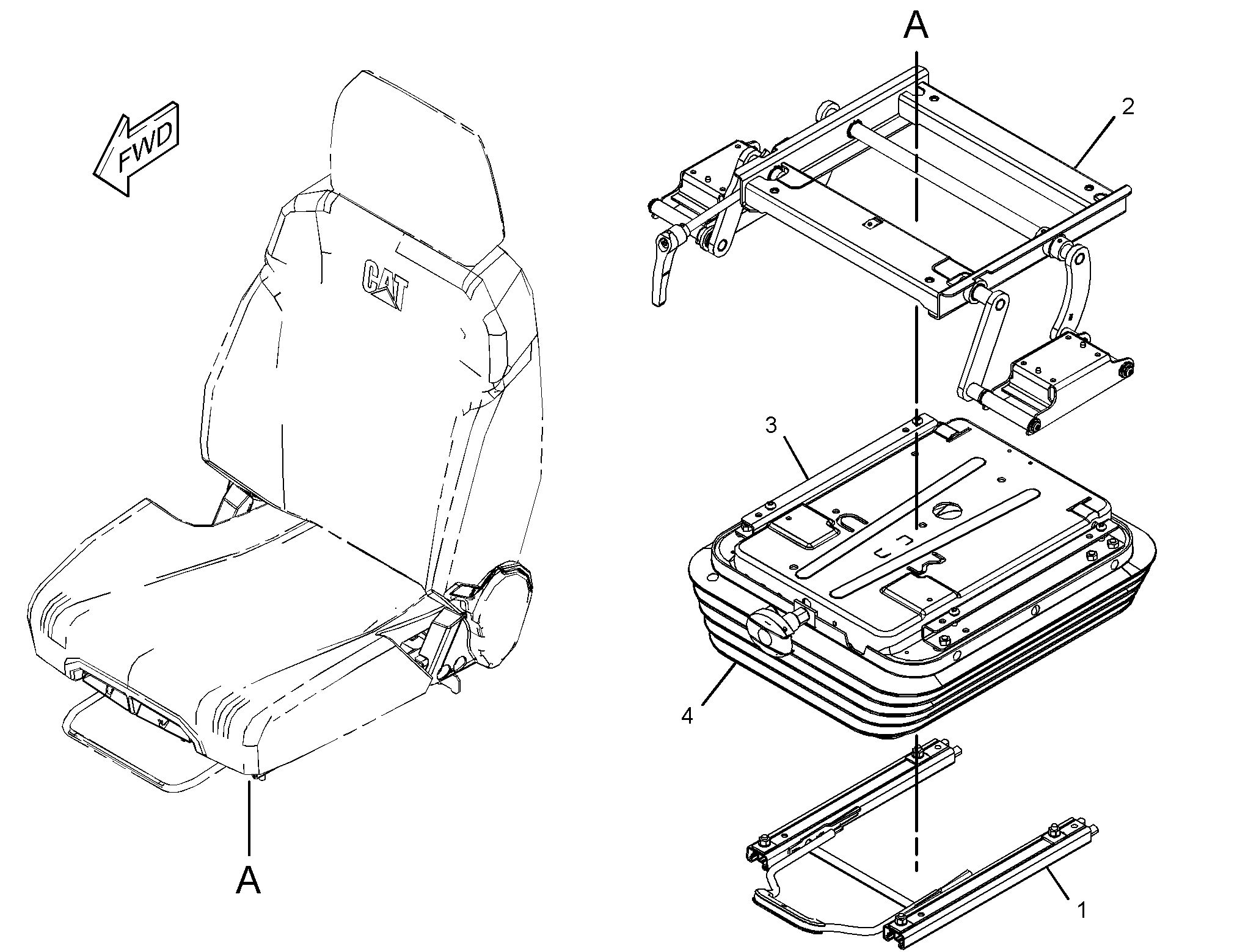 FWD

CAT

A

A

2

3

4

1