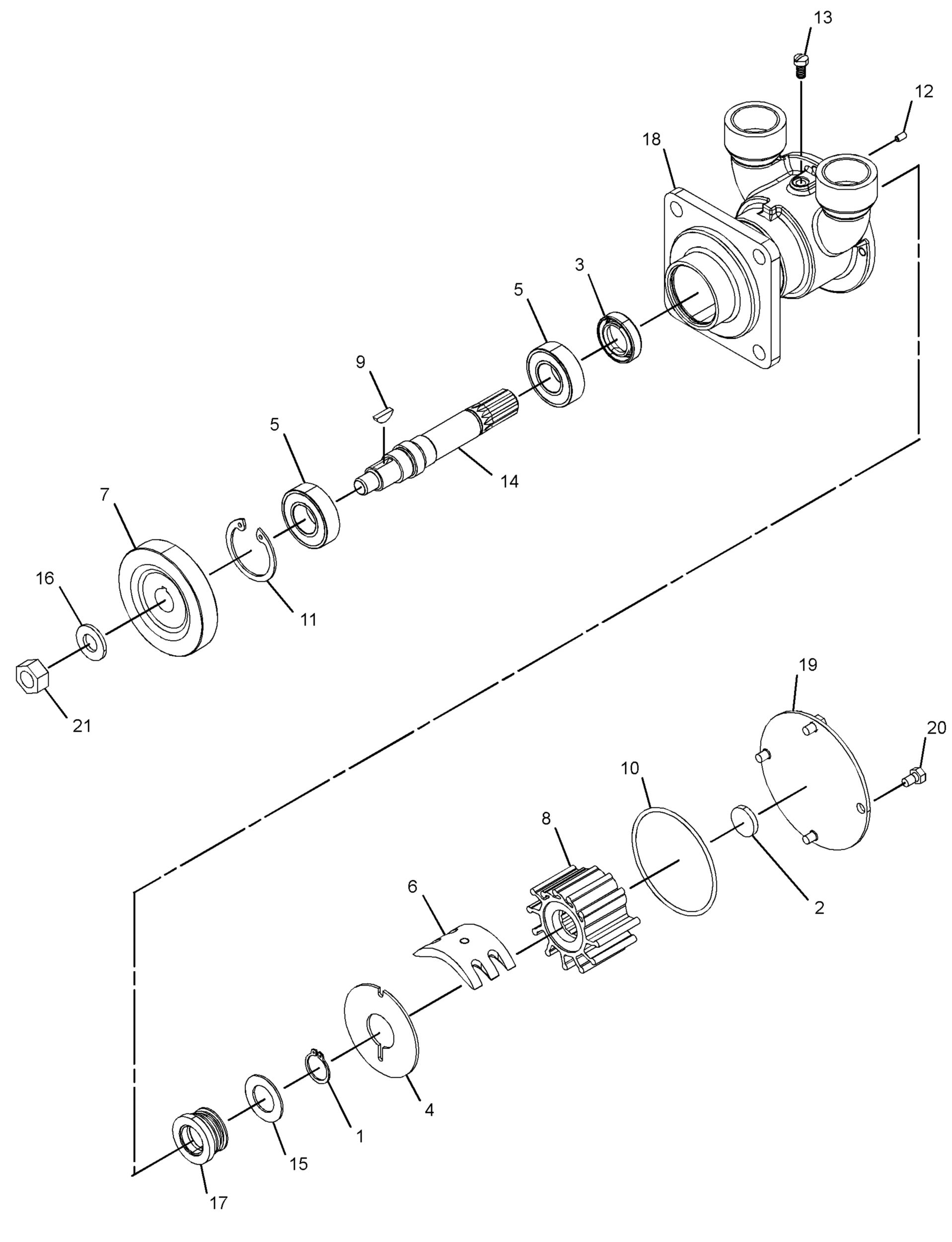 13
12
18
3
5
9
5
14
7
16
11
21
19
20
10
8
2
6
4
1
15
17