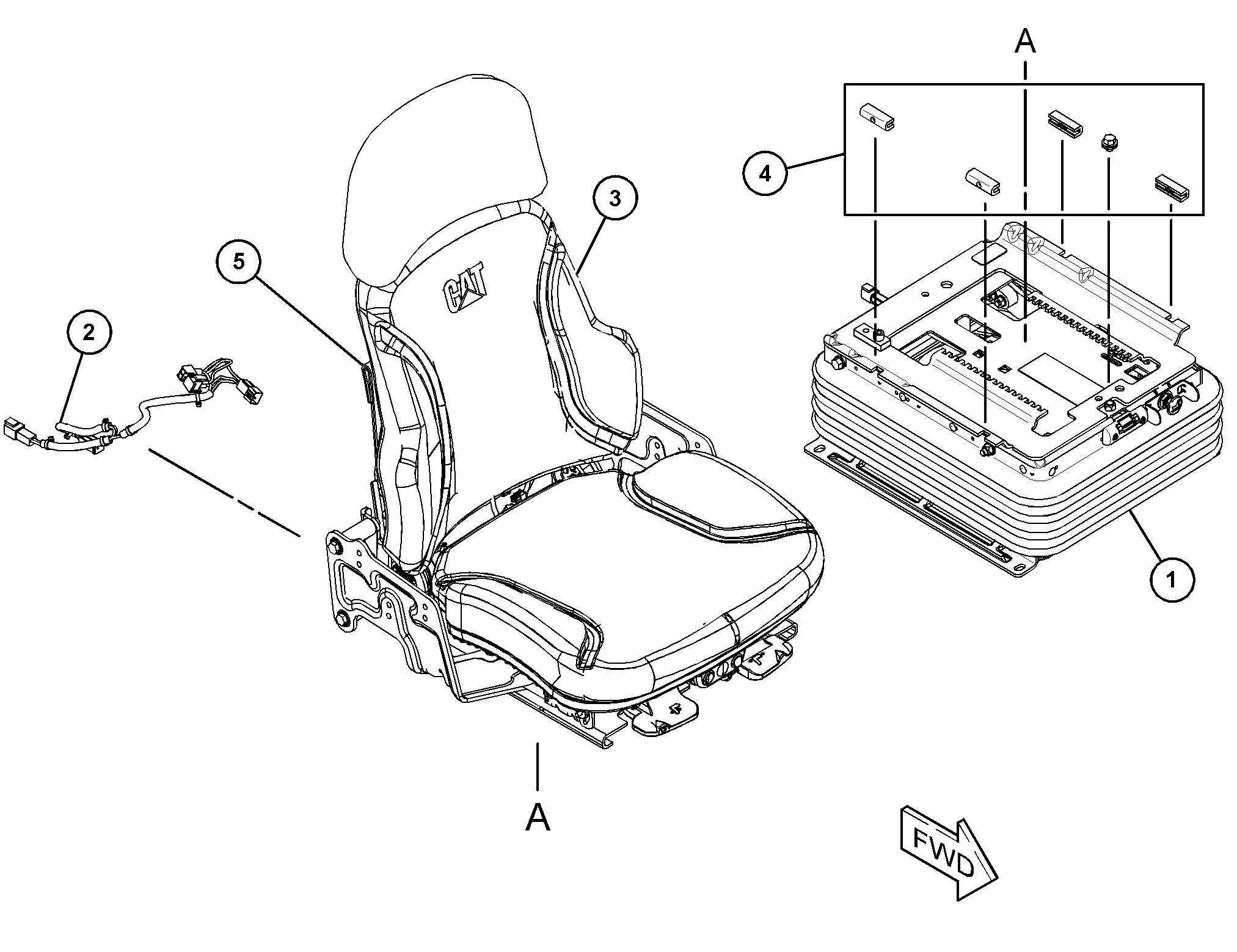 A

4

3

5

CAT

2

1

A

FWD