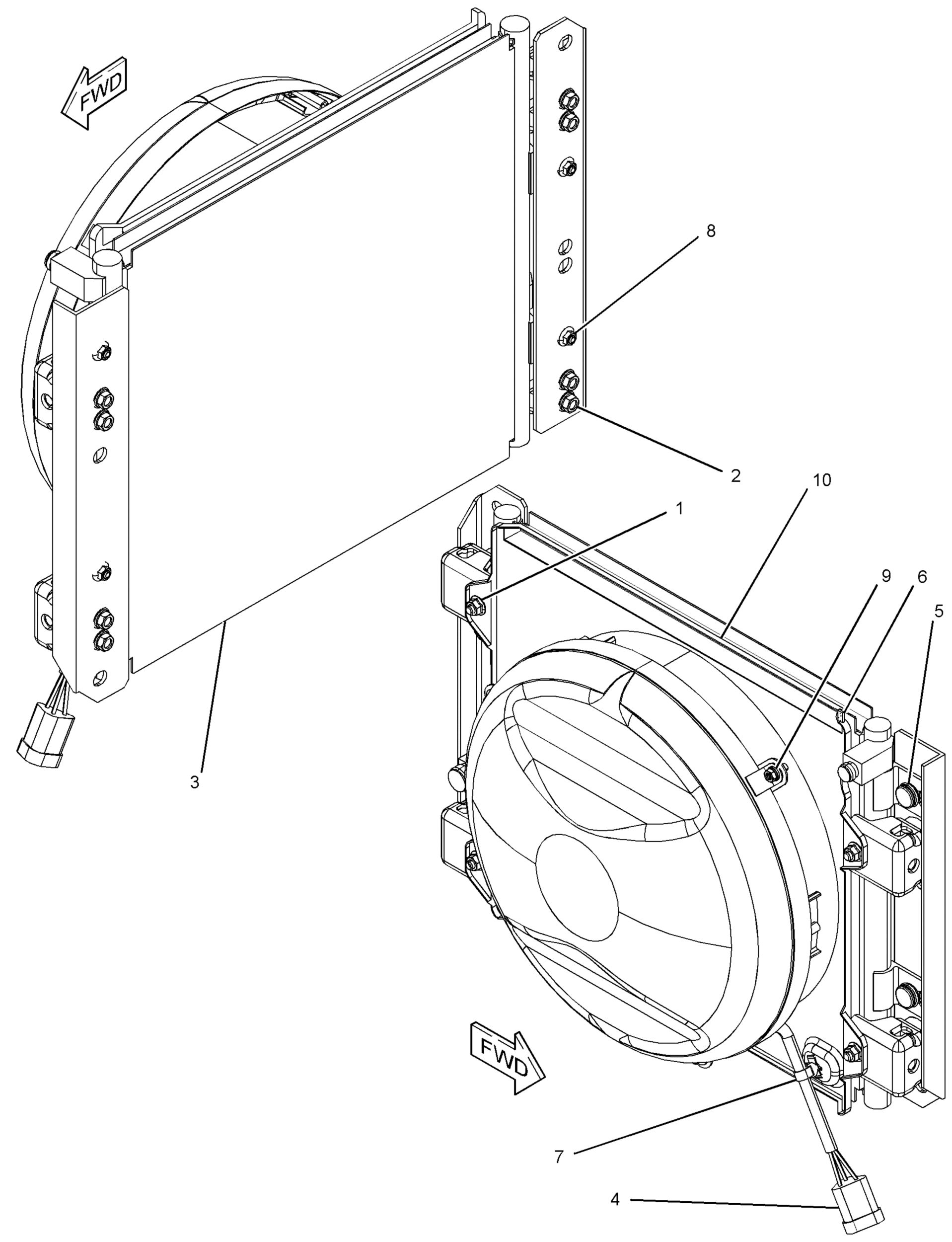 FWD

8

2

10

1

9

6

5

3

FWD

7

4