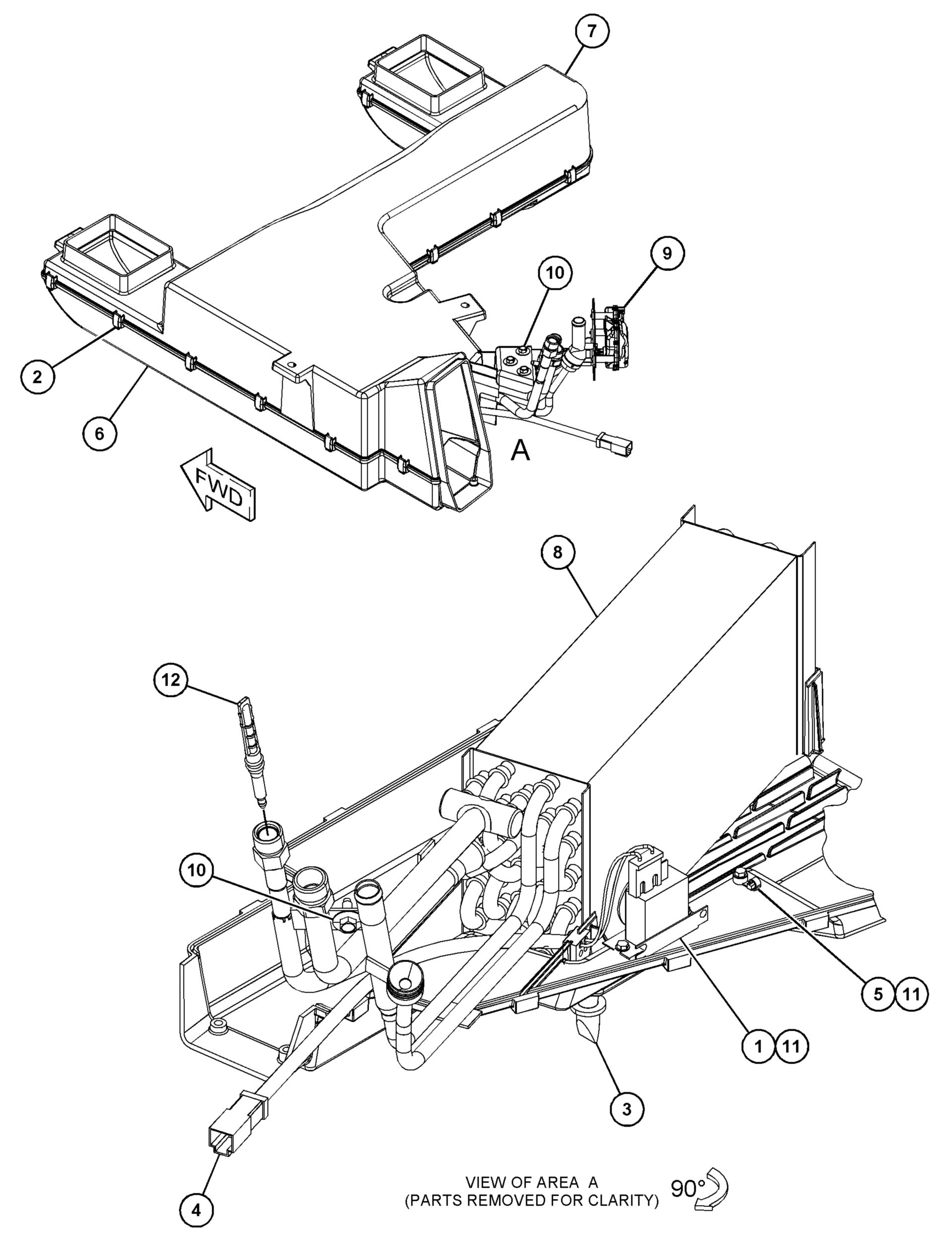 7

9

10

2

6

A

FWD

8

12

10

5 11

1 11

3

4

VIEW OF AREA A
(PARTS REMOVED FOR CLARITY)

90°