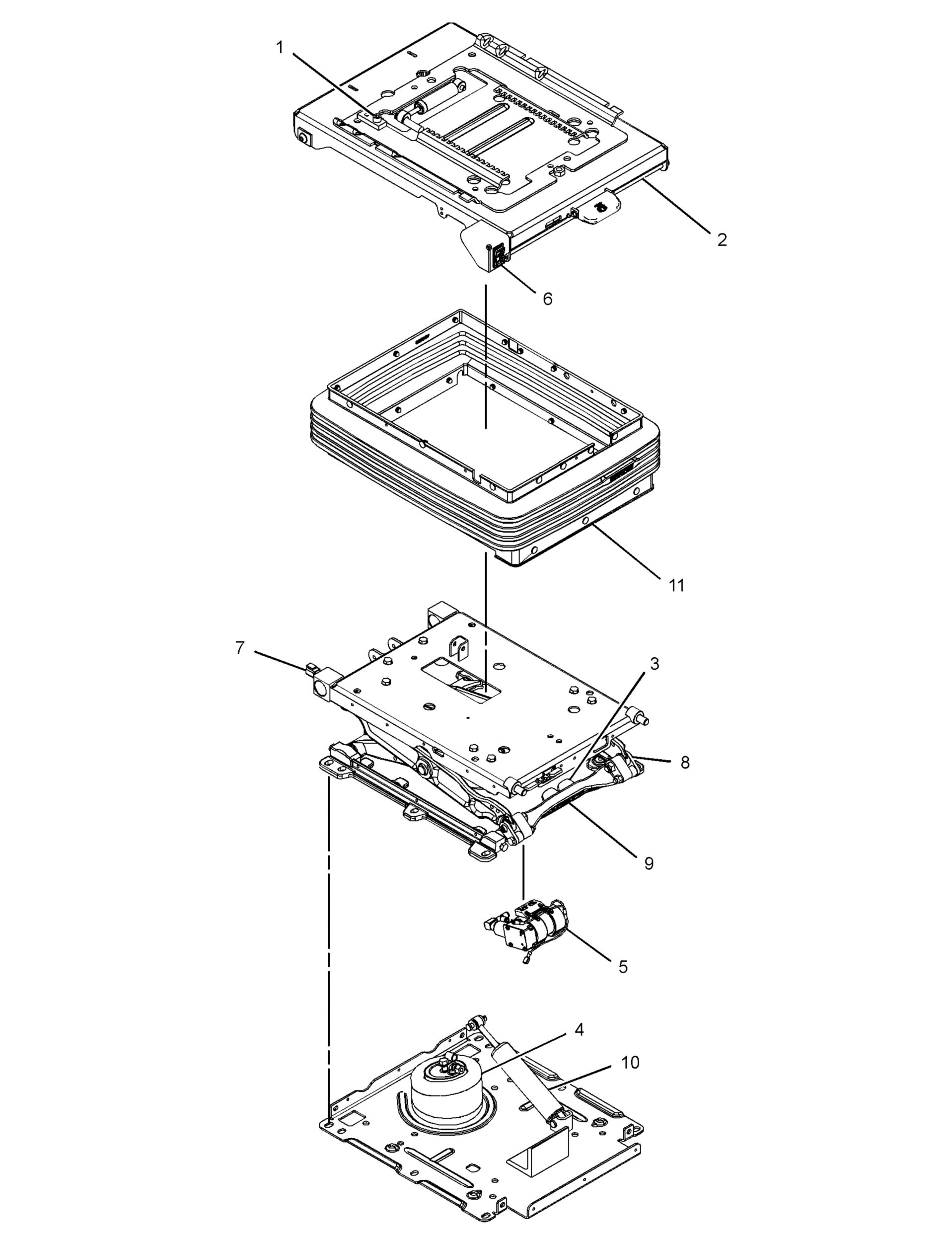 1
2
6
11
7
3
8
9
5
4
10