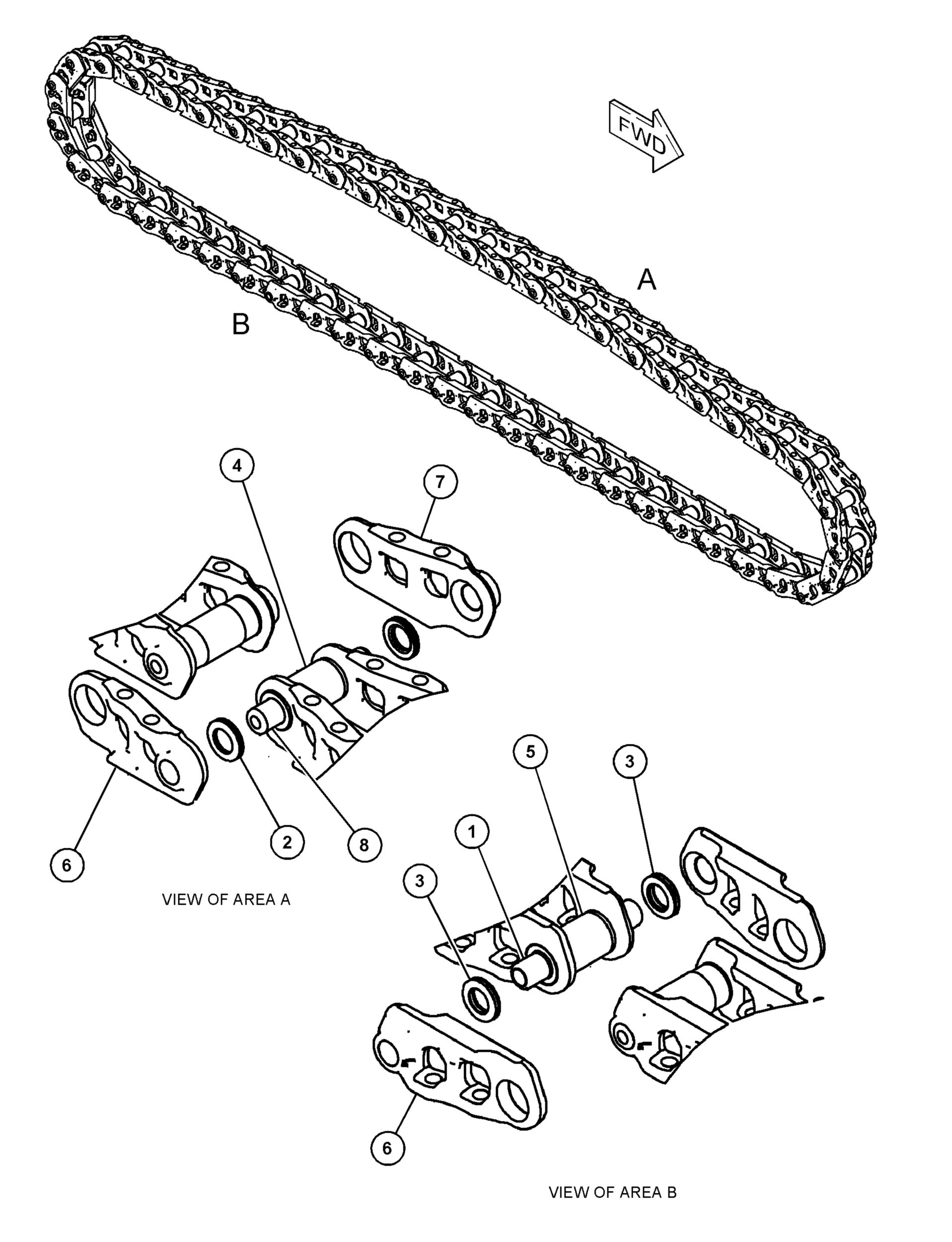 FWD

A

B

4

7

6

2

8

VIEW OF AREA A

5

3

1

3

6

VIEW OF AREA B