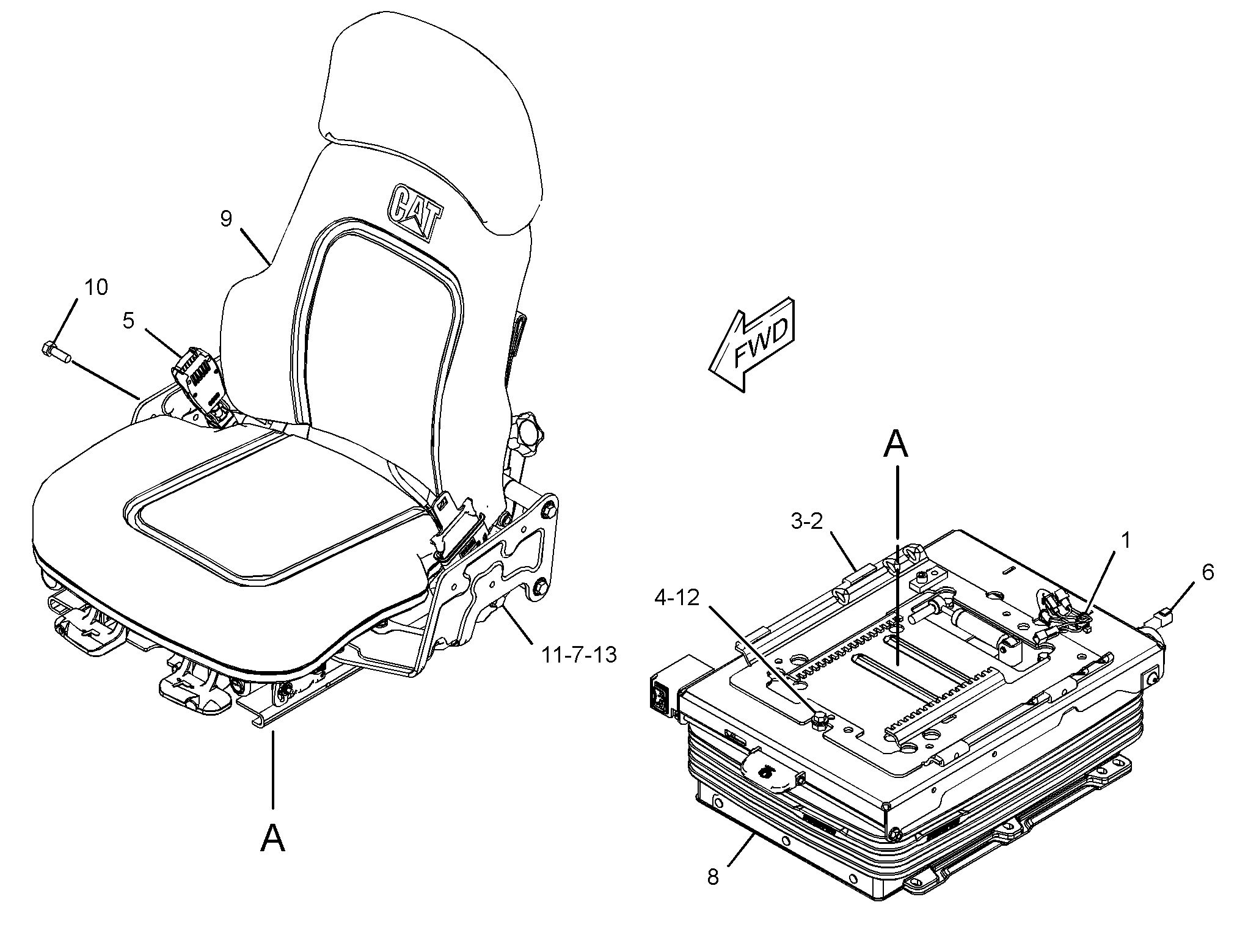 CAT
9
10
5
FWD
A
3-2
1
6
4-12
11-7-13
A
8