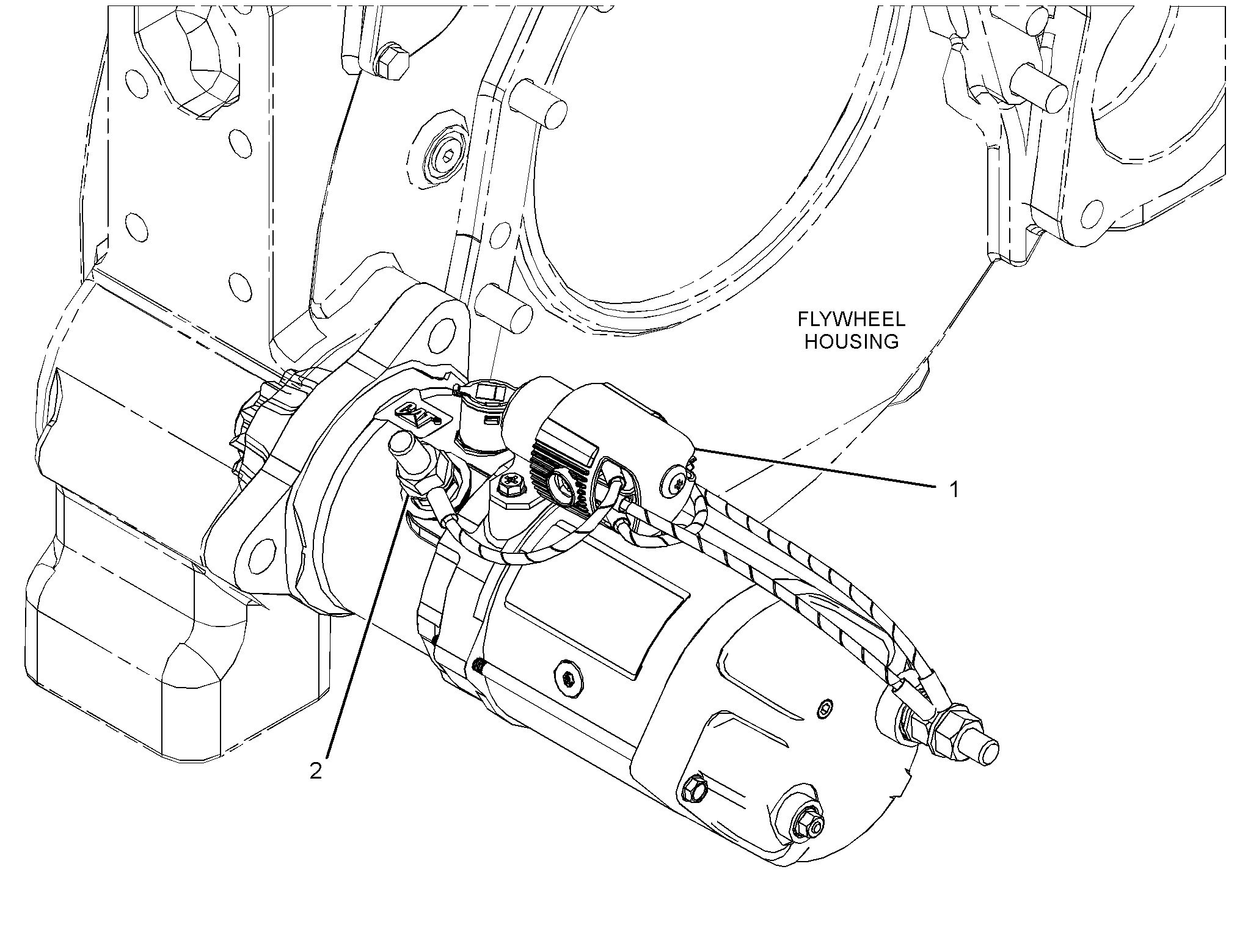 FLYWHEEL HOUSING

CAT

1

2