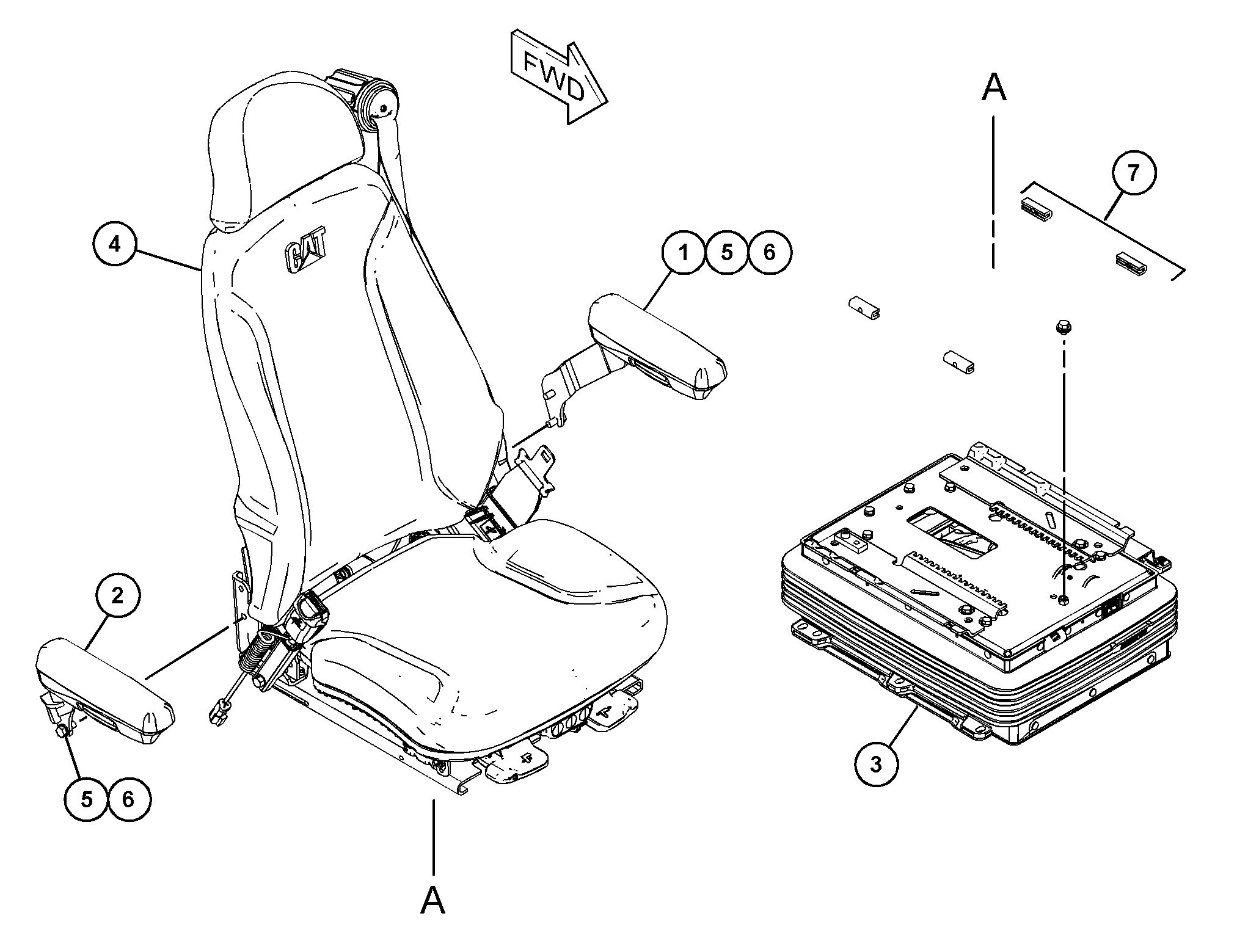 FWD

A

7

4

CAT

1 5 6

2

5 6

3

A