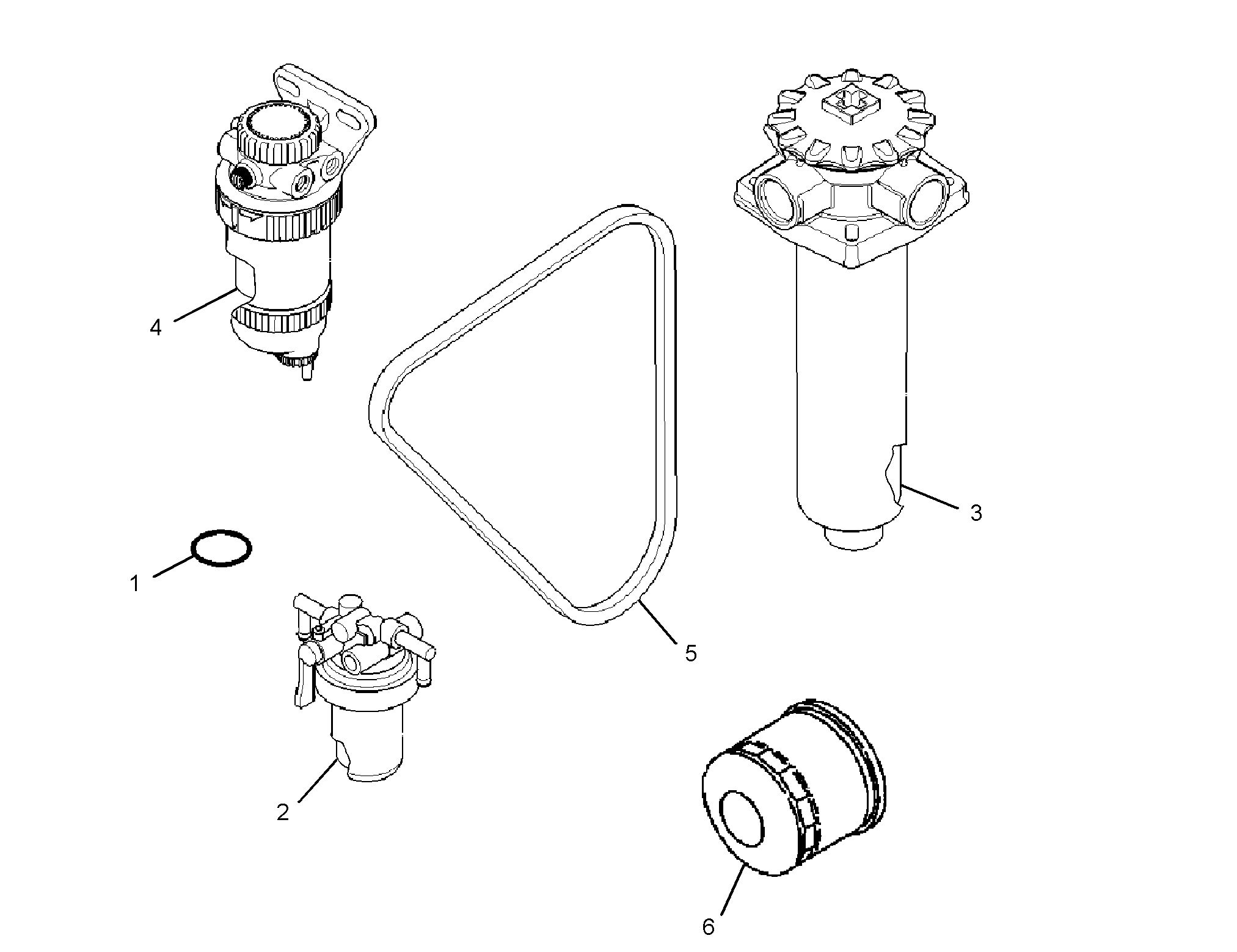 4
3
1
5
2
6