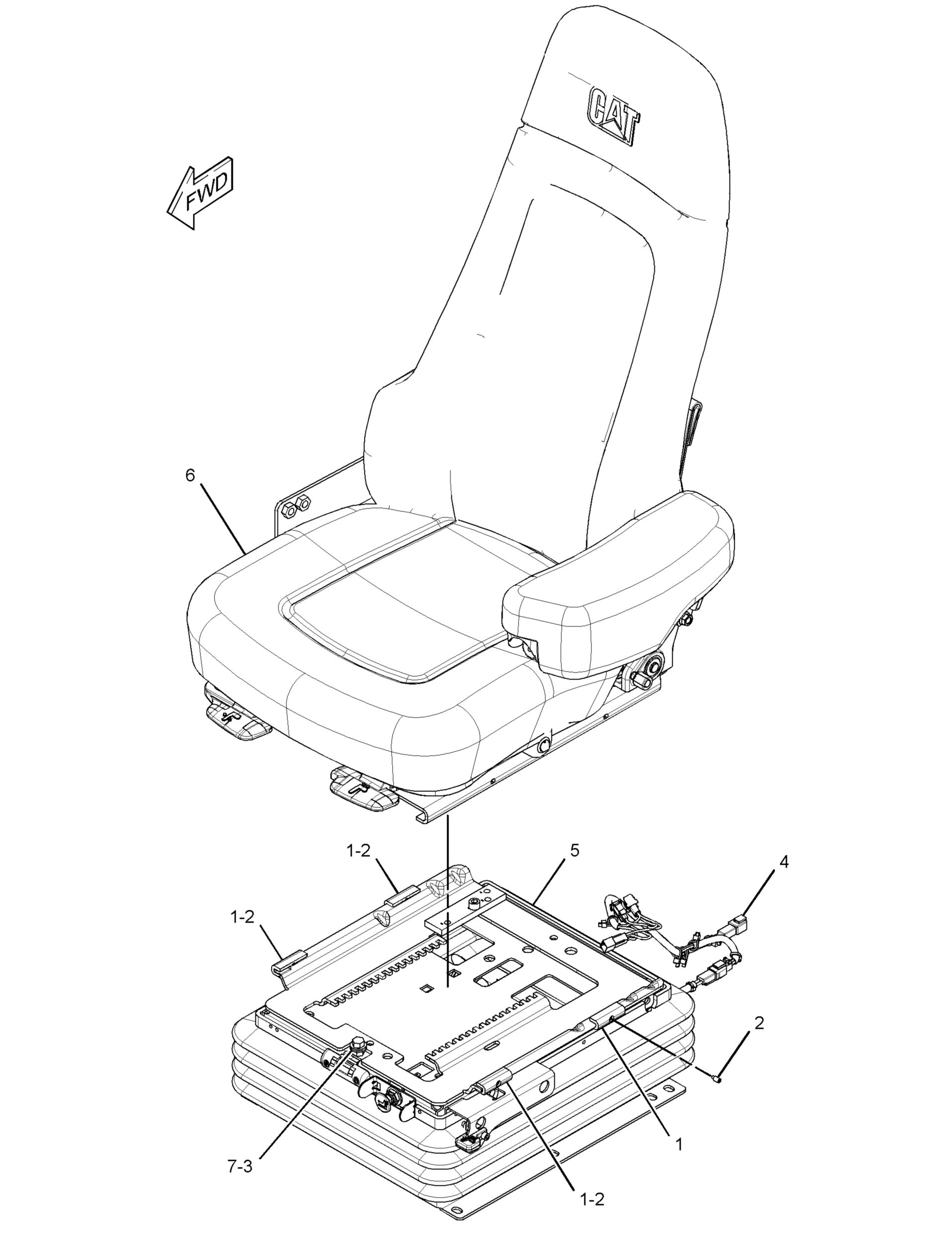 CAT

FWD

6

1-2

5

4

1-2

2

1

7-3

1-2