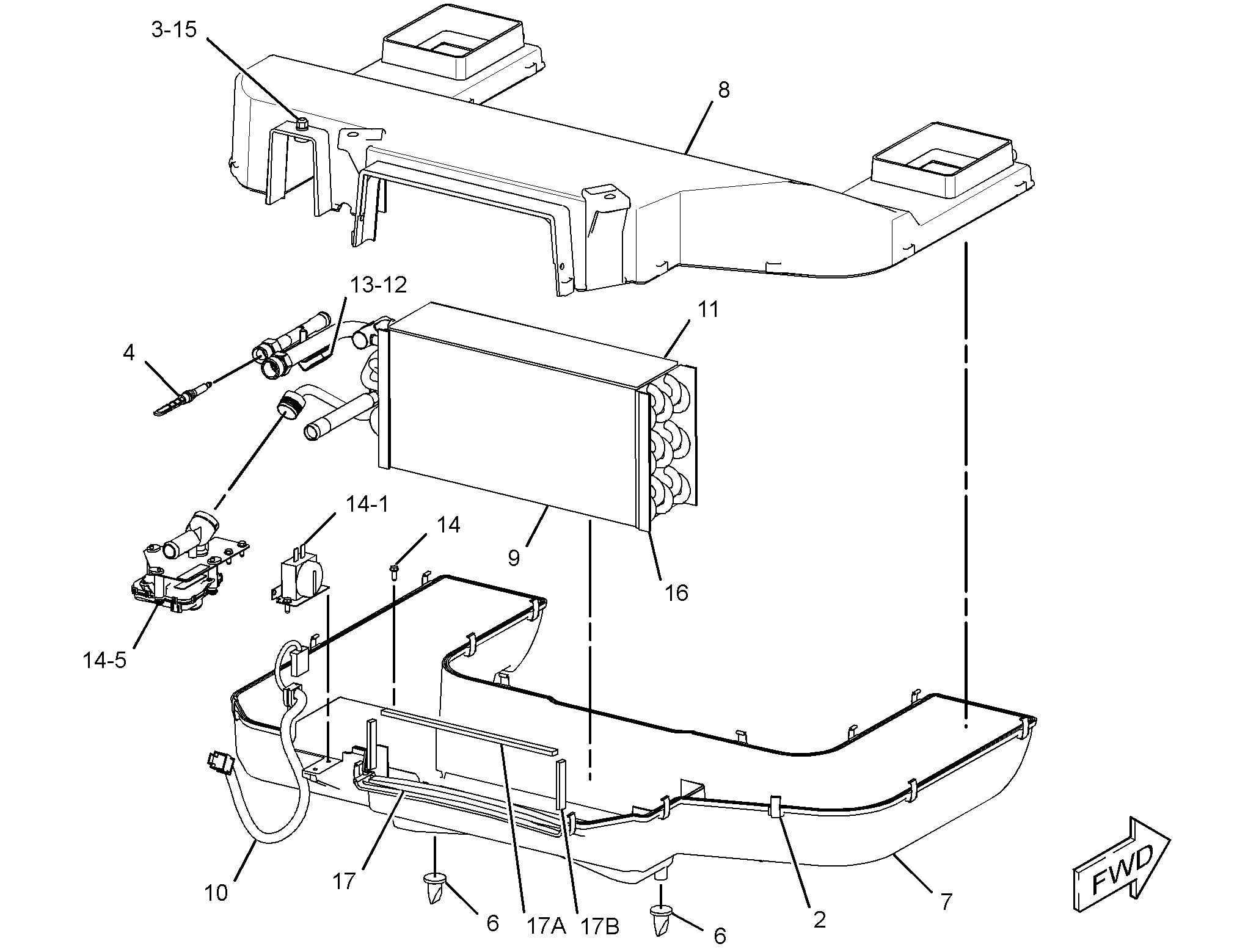 3-15

8

13-12

11

4

14-1

14

9

16

14-5

10

17

6

17A

17B

6

2

7

FWD