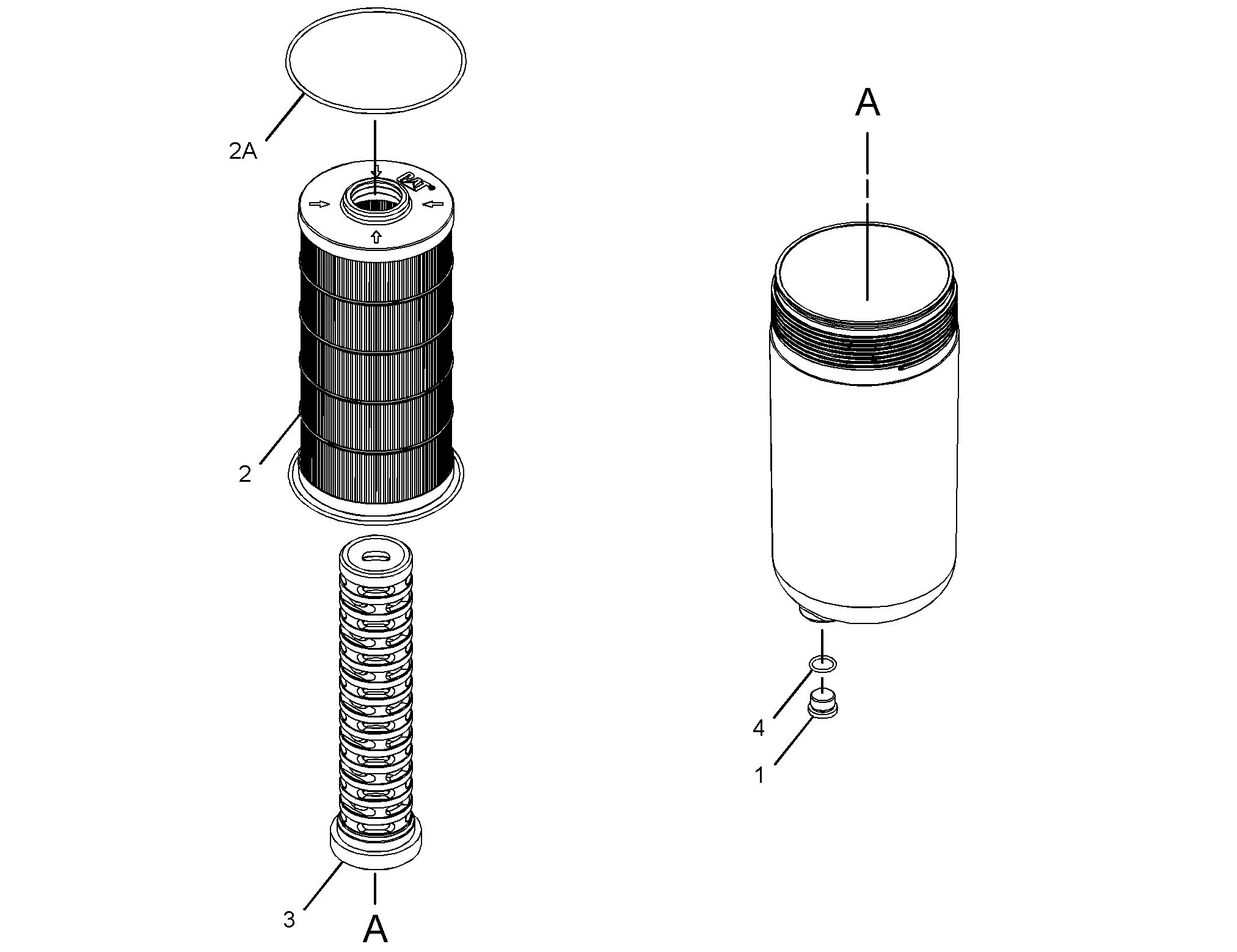 2A
CAT
2
3
A
A
4
1