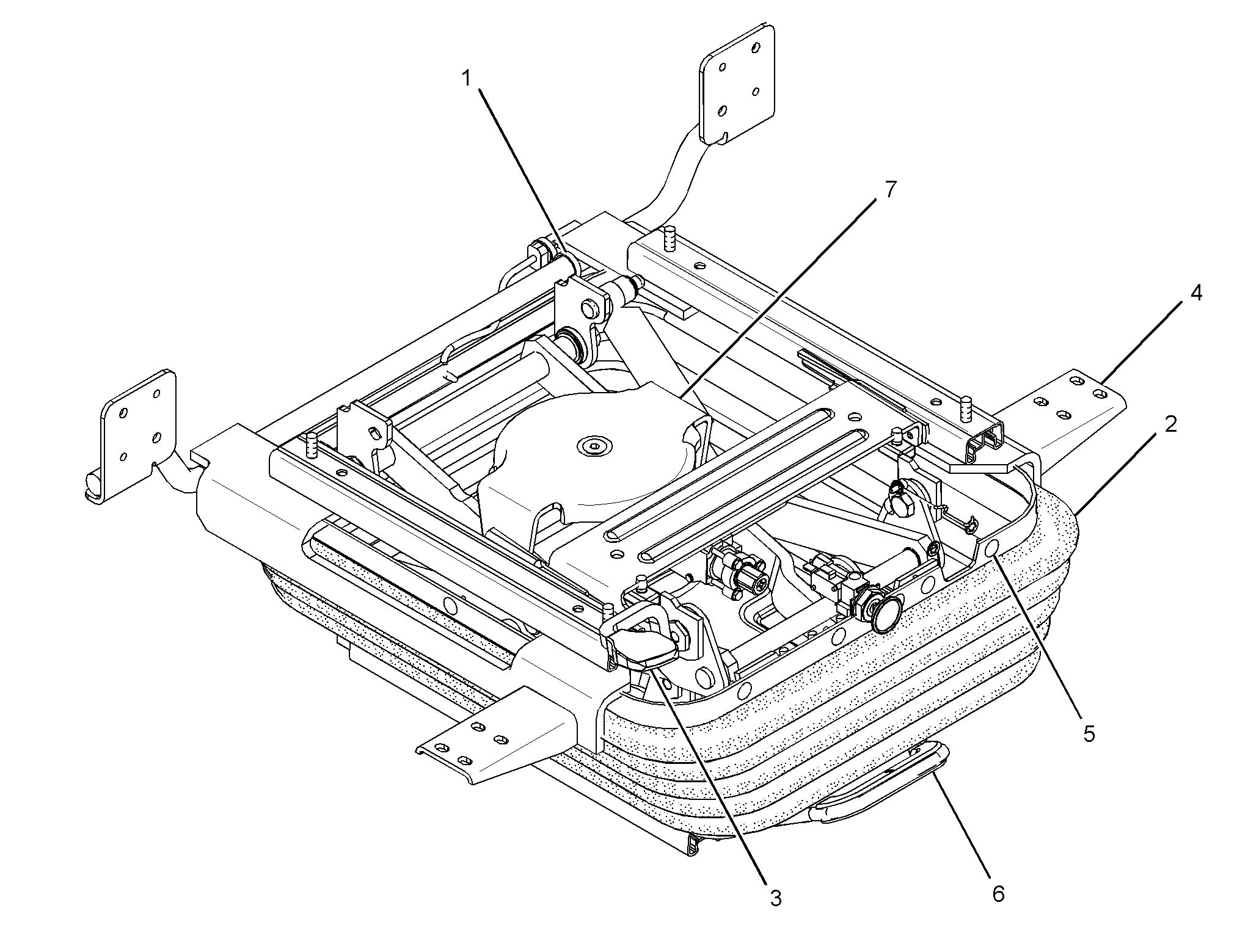 1
7
4
2
5
3
6