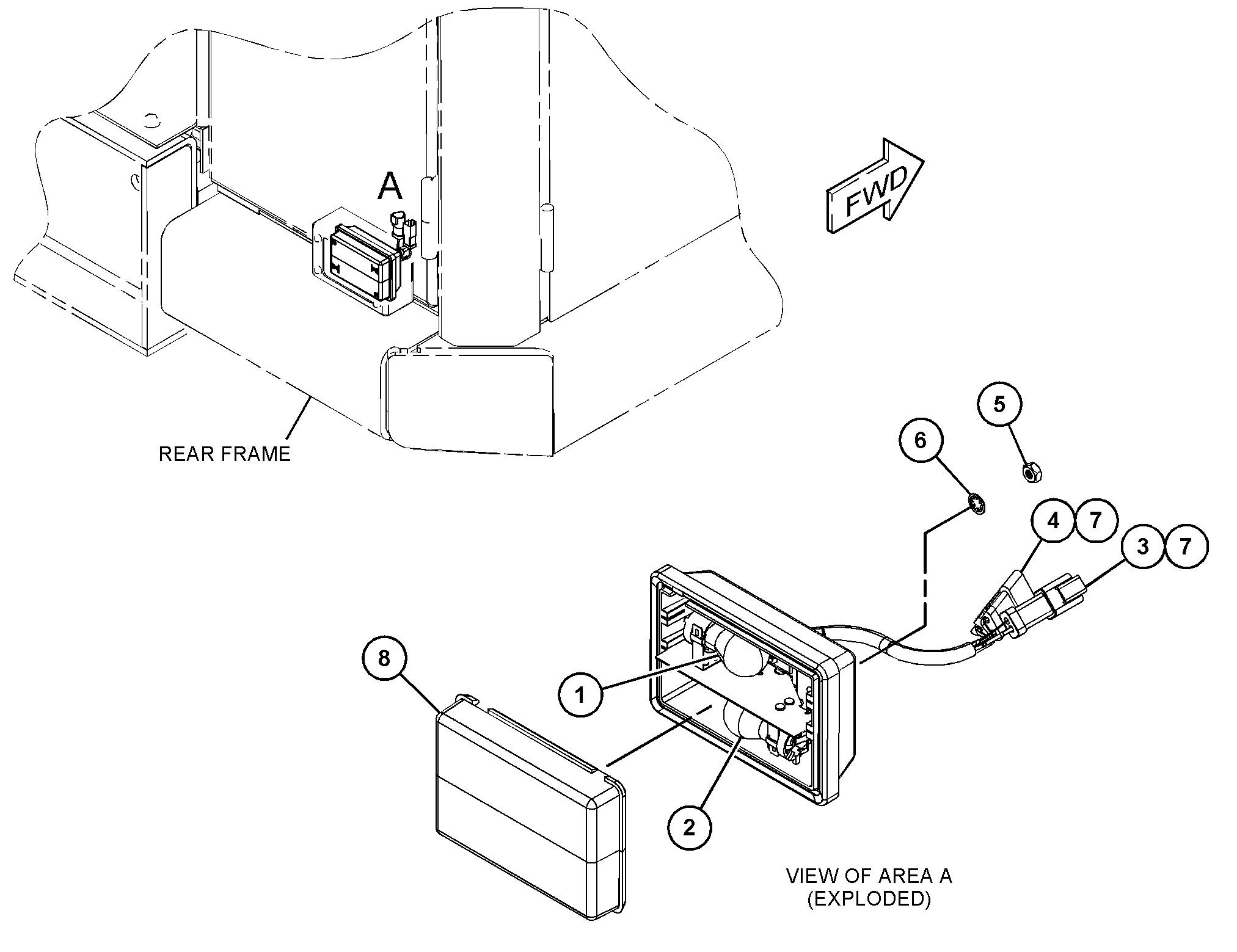 A

FWD

REAR FRAME

5

6

4 7

3 7

8

1

2

VIEW OF AREA A
(EXPLODED)