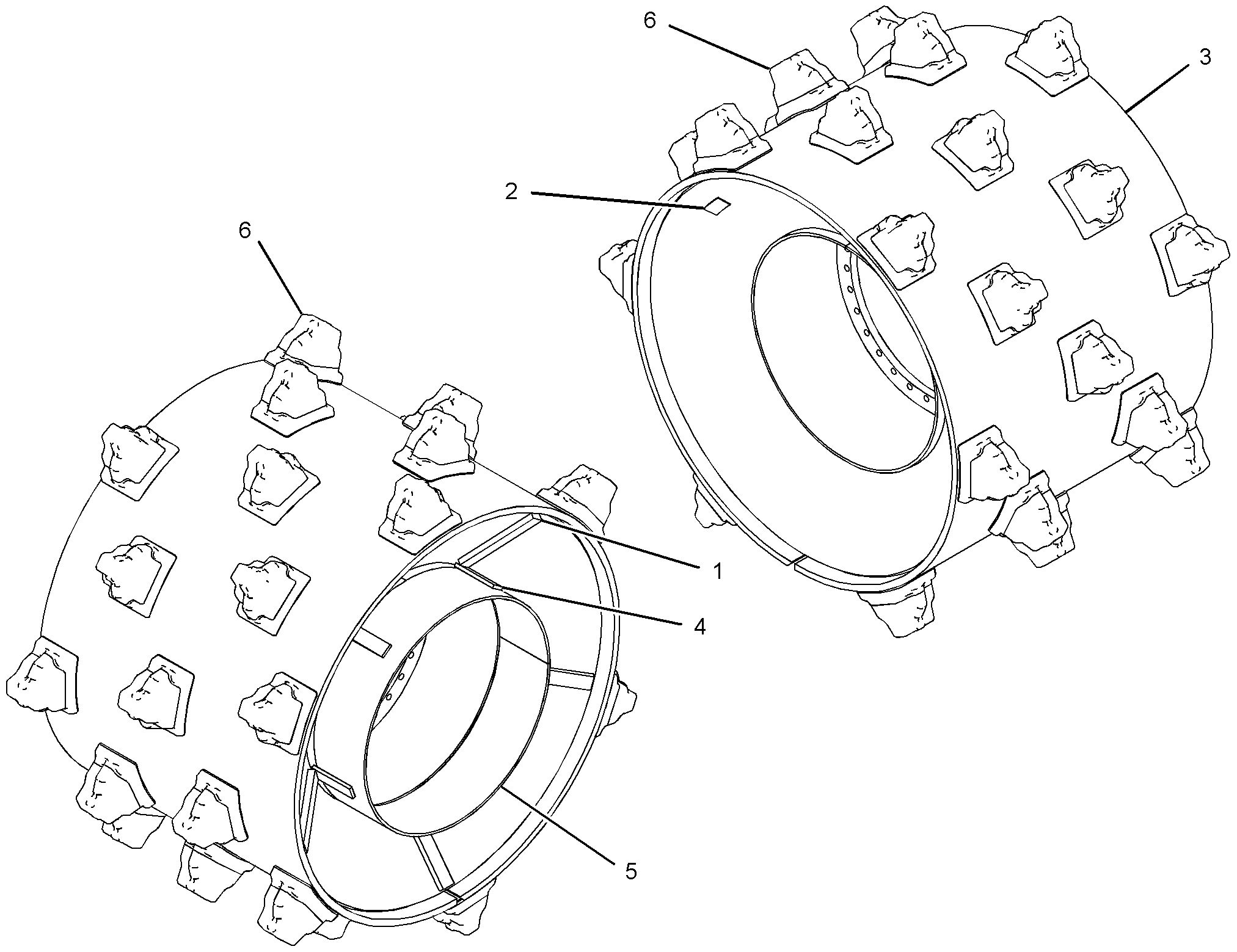 6
3
2
6
1
4
5