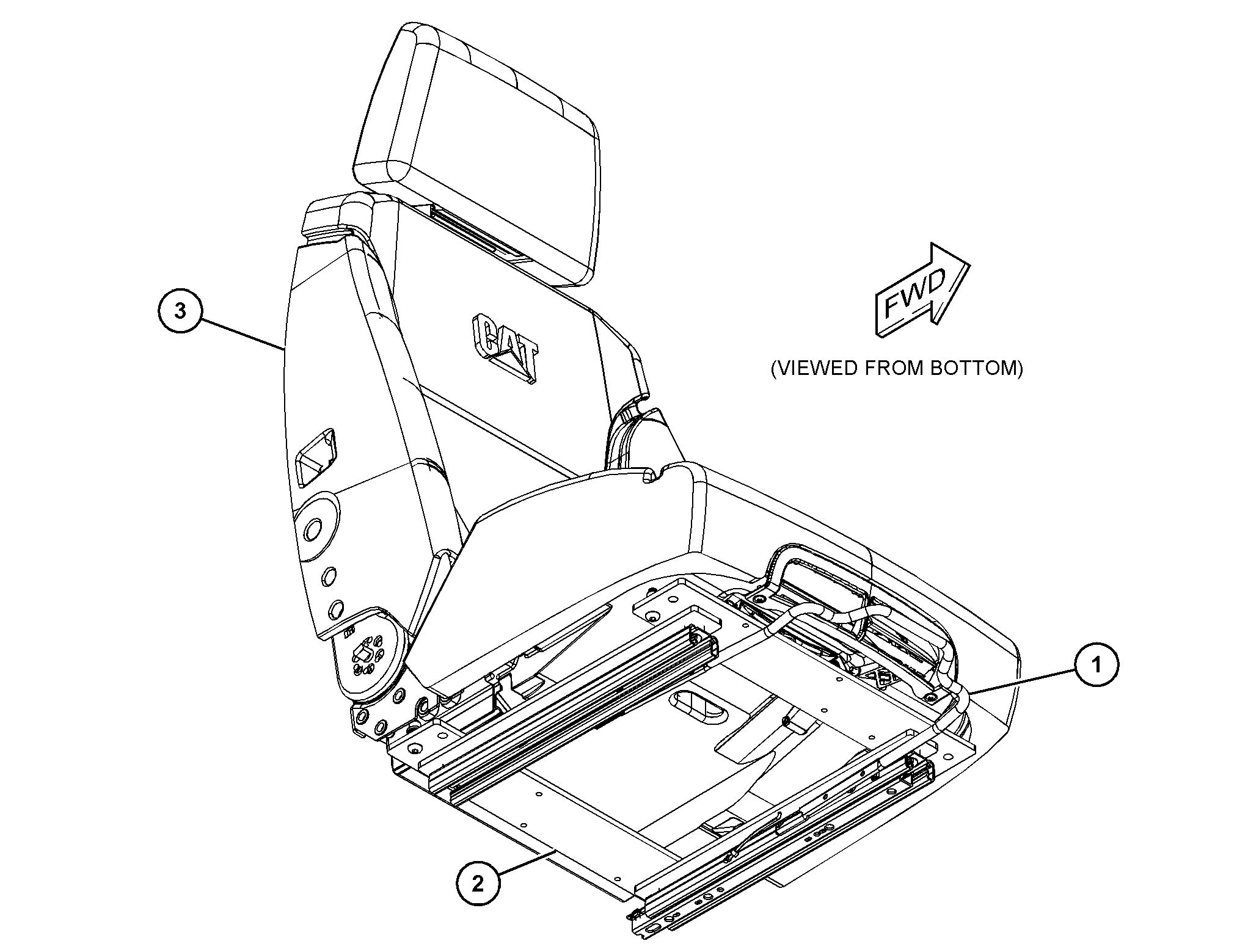 3

CAT

FWD

(VIEWED FROM BOTTOM)

1

2