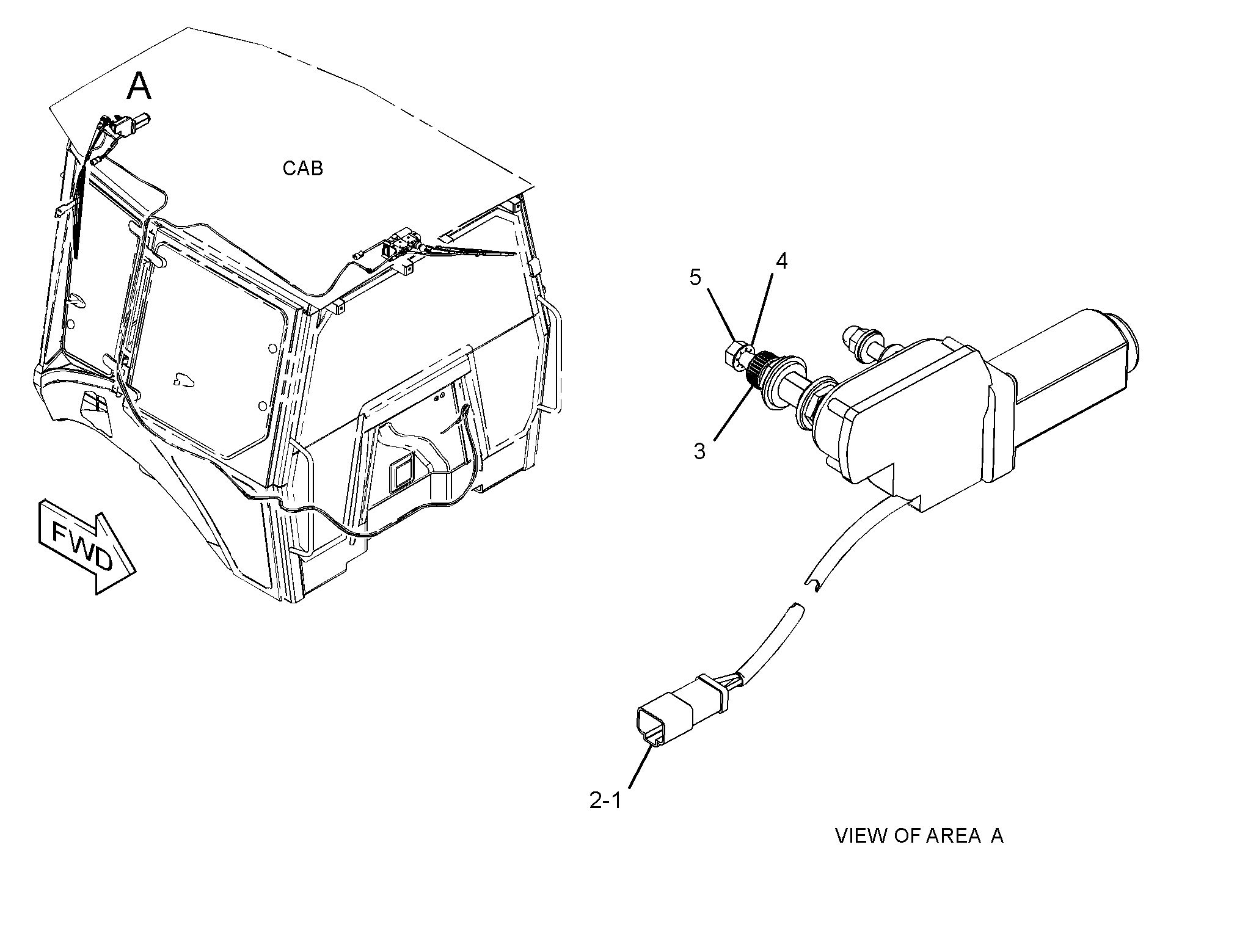 A

CAB

FWD

5

4

3

2-1

VIEW OF AREA A