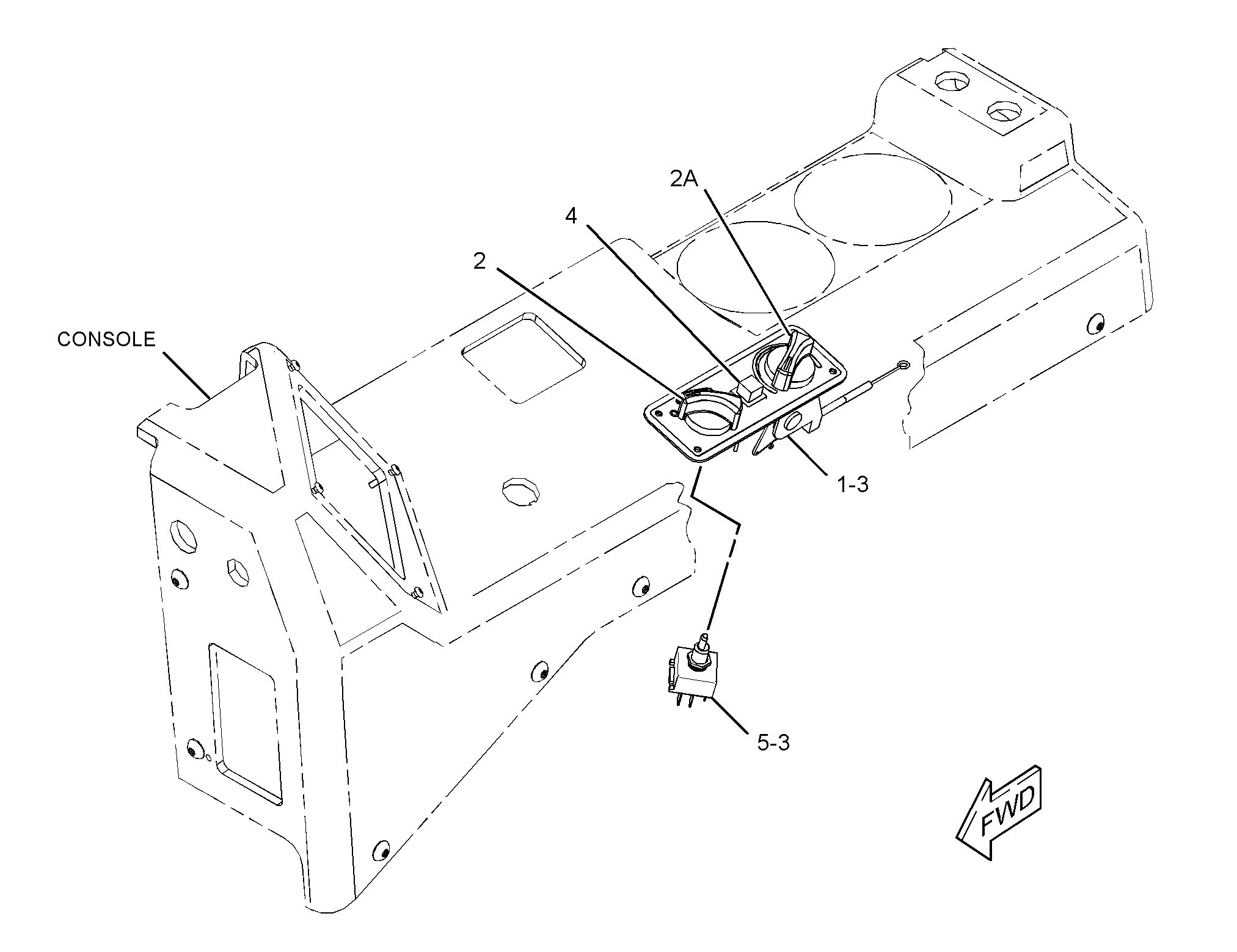 2A
4
2
CONSOLE
1-3
5-3
FWD