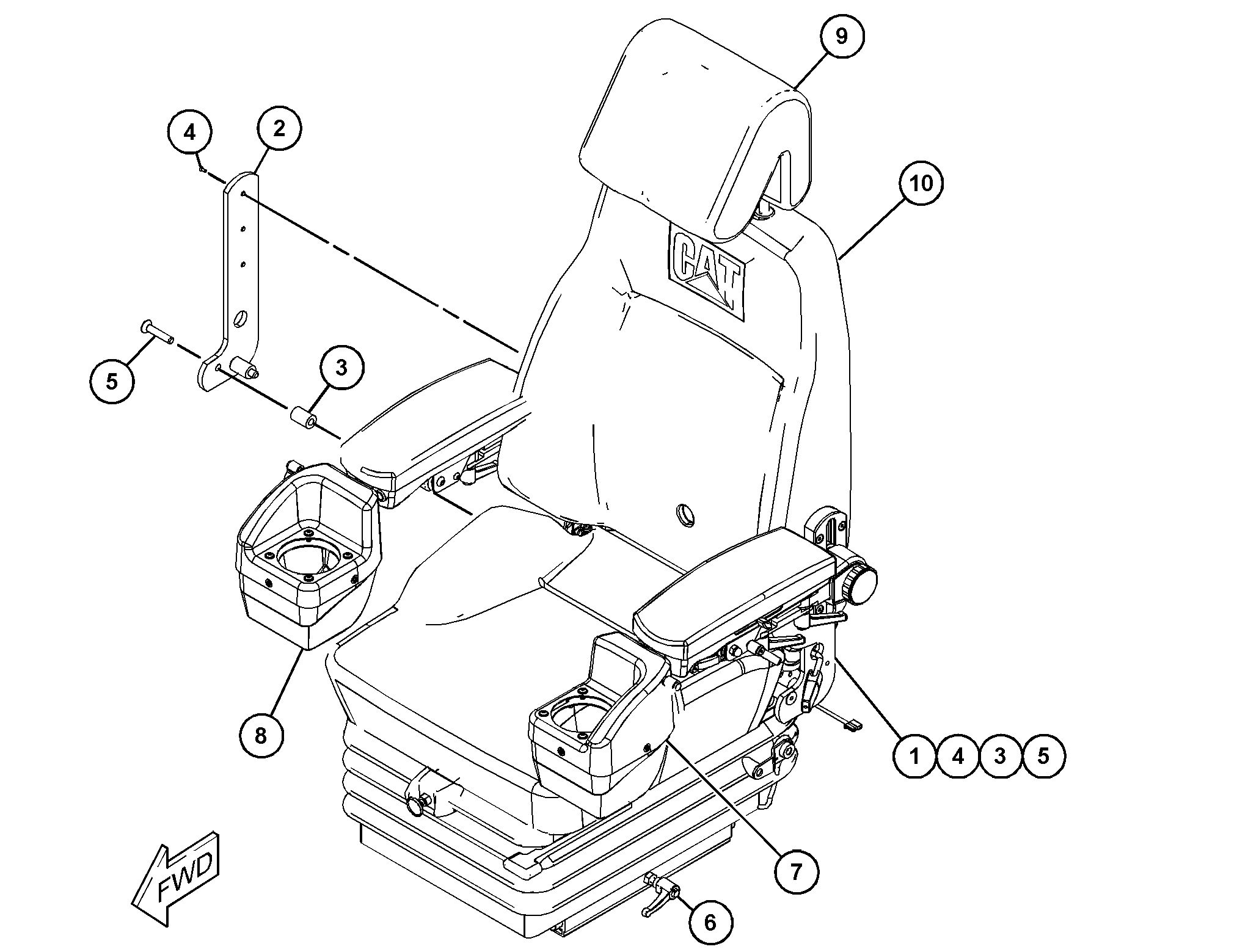 9
4
2
10
CAT
5
3
8
1
4
3
5
7
FWD
6