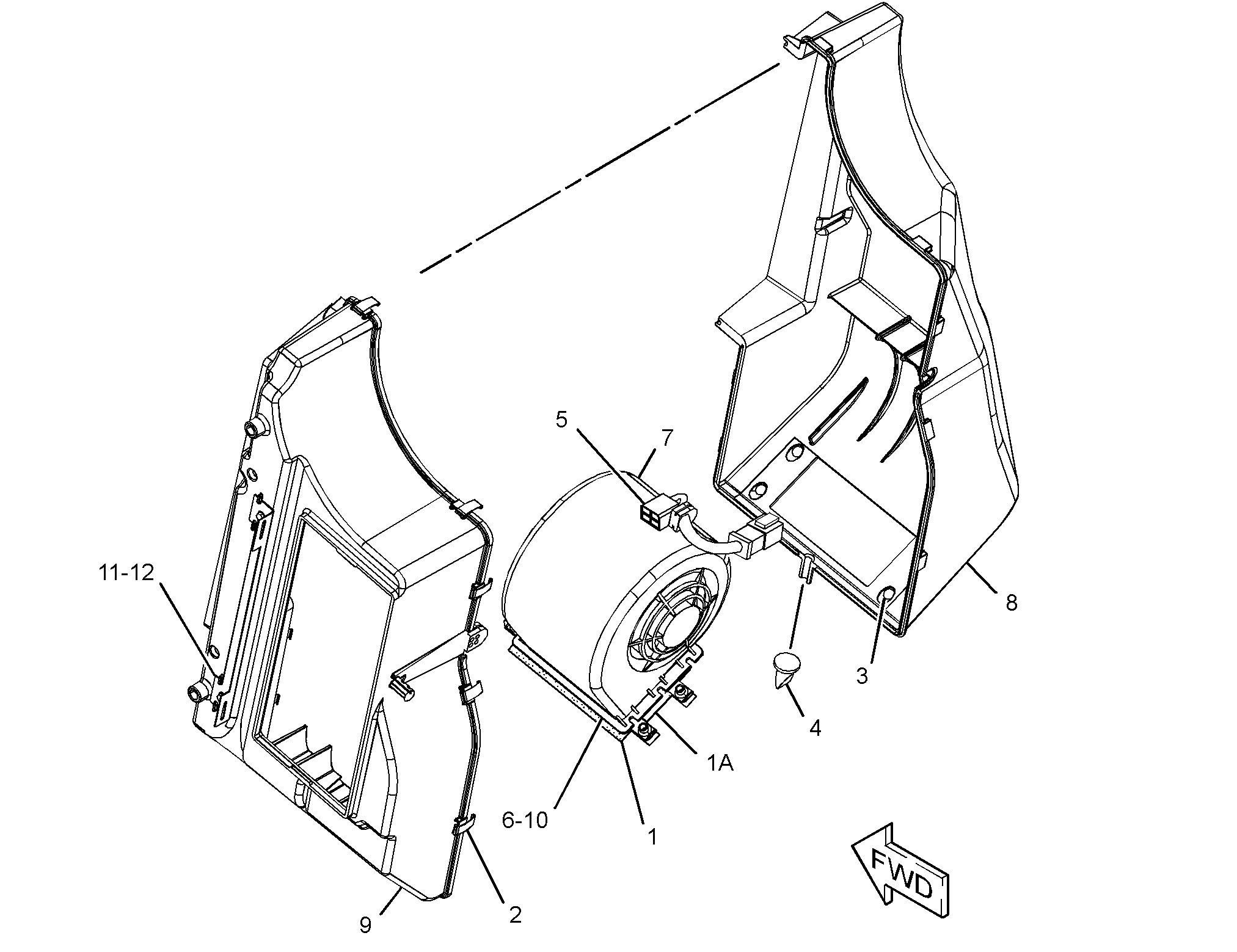 5
7
11-12
8
3
4
1A
6-10
1
FWD
9
2