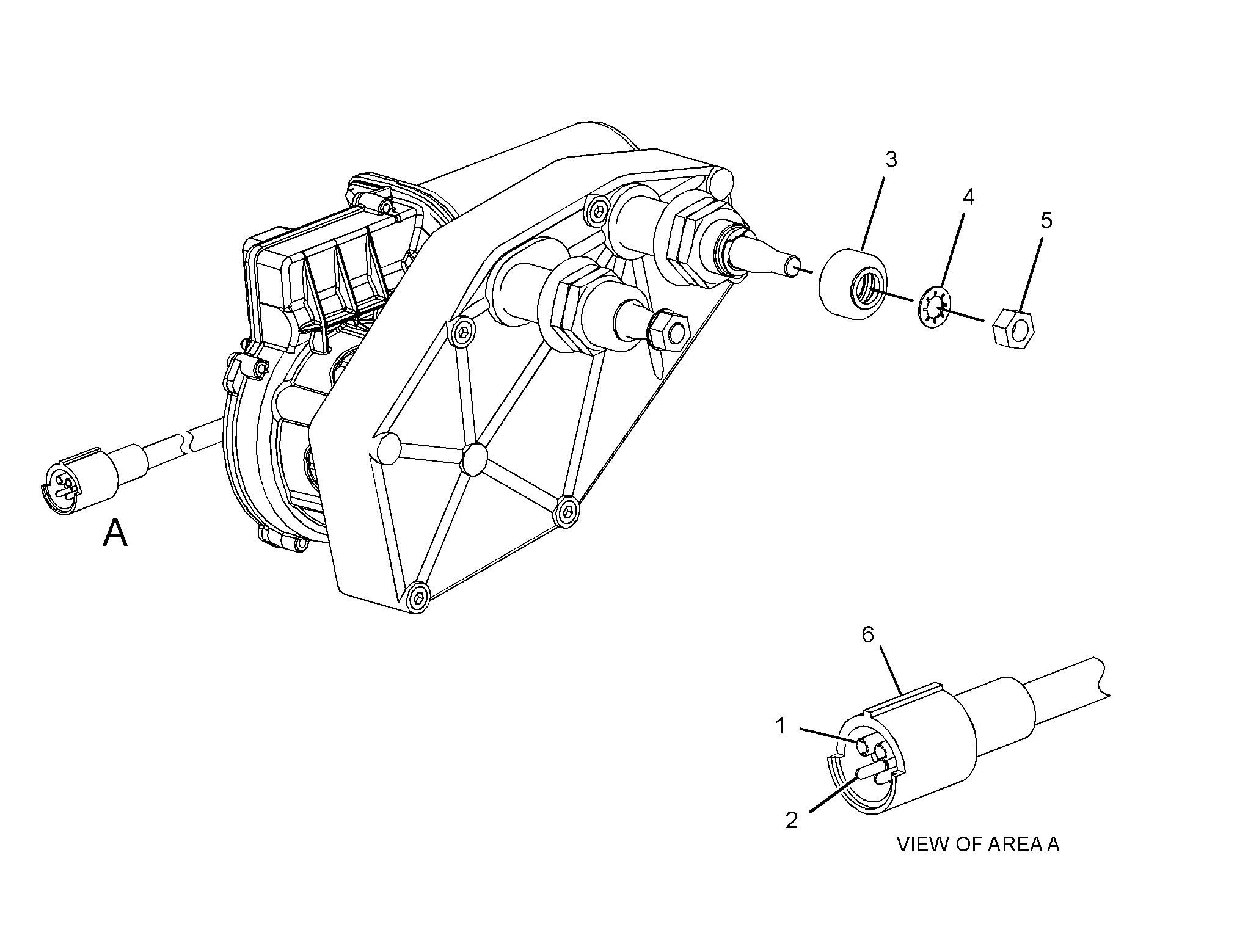 3
4
5
A
6
1
2
VIEW OF AREA A