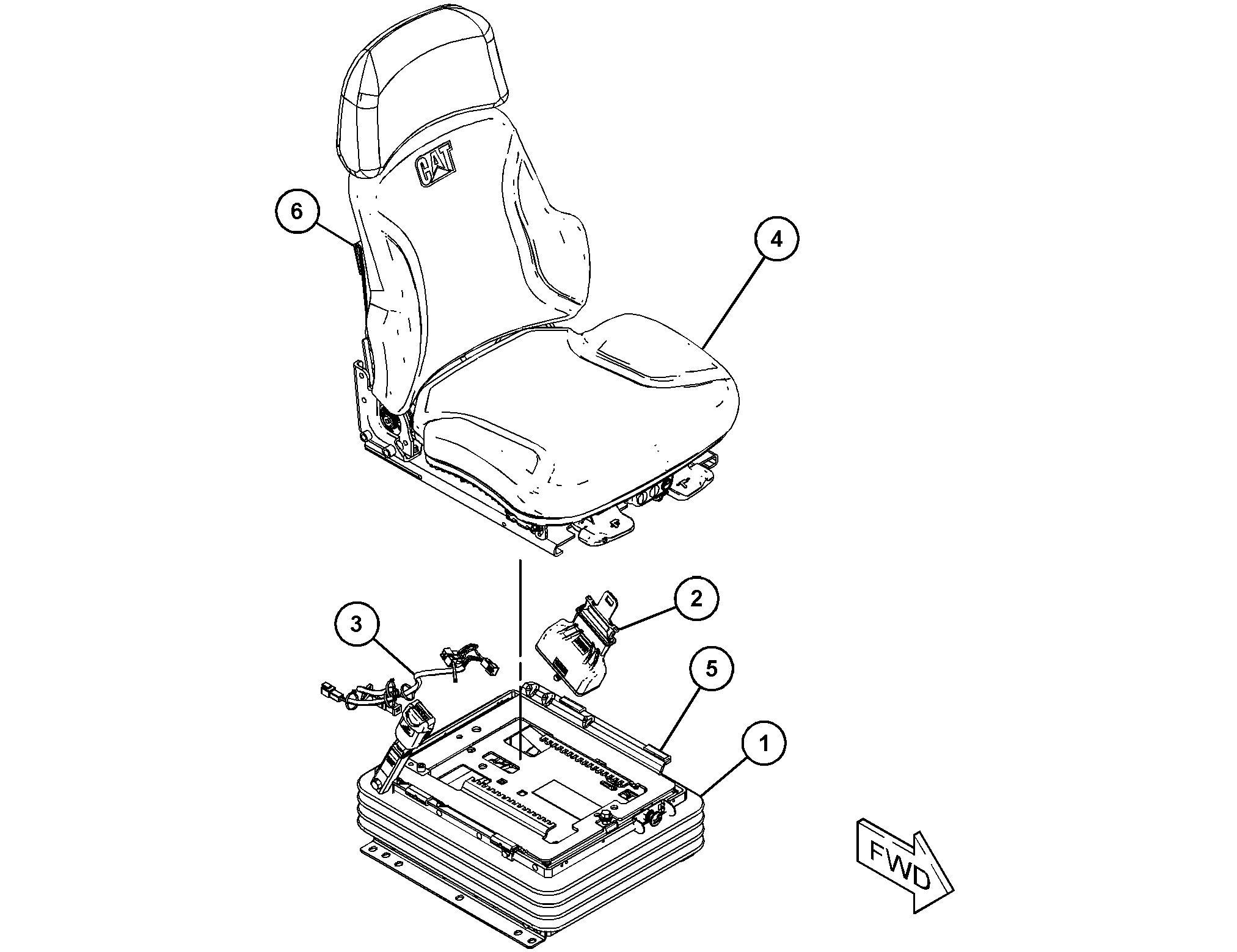 CAT

6

4

2

3

5

1

FWD