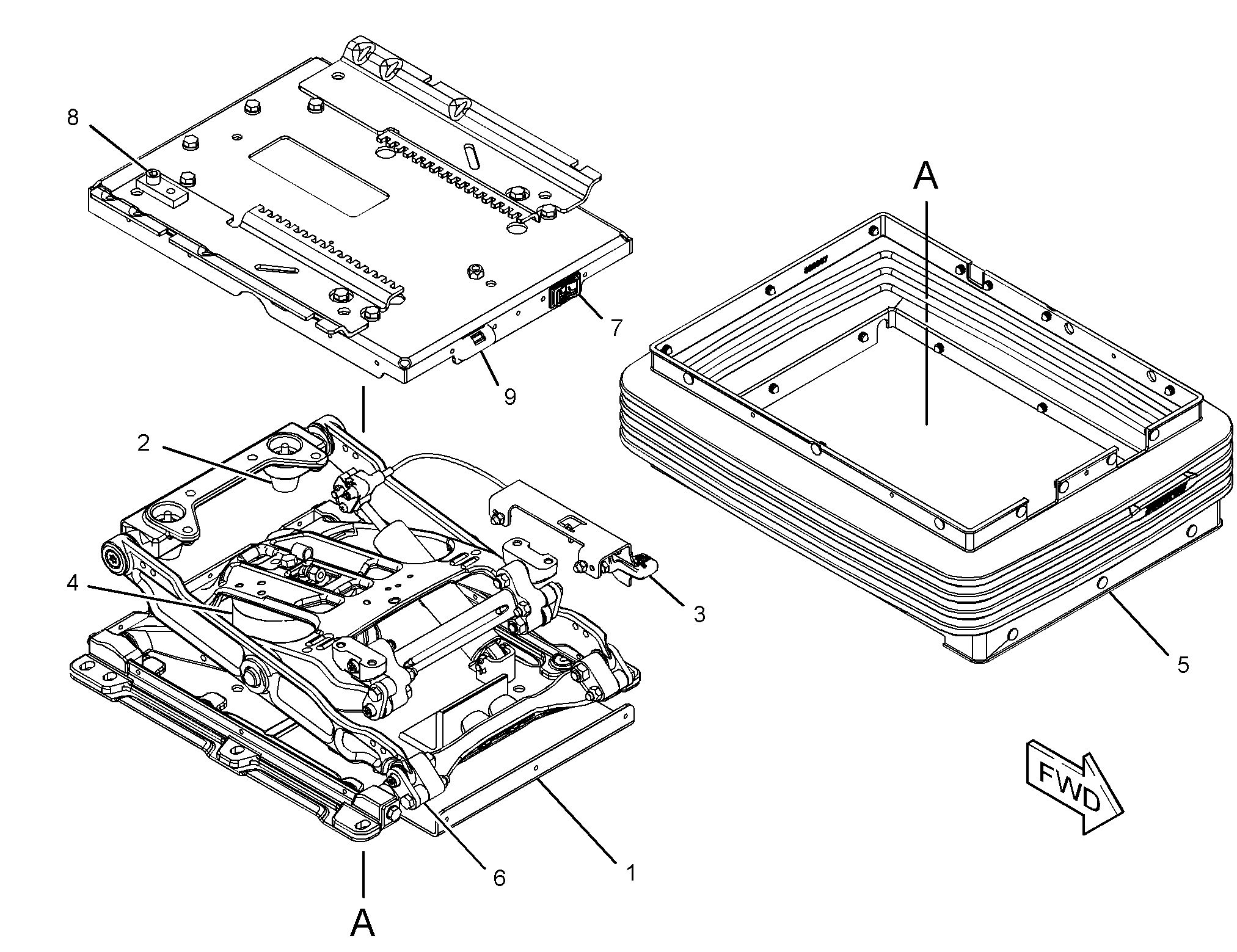 8

A

7

9

2

4

3

5

FWD

6

1

A