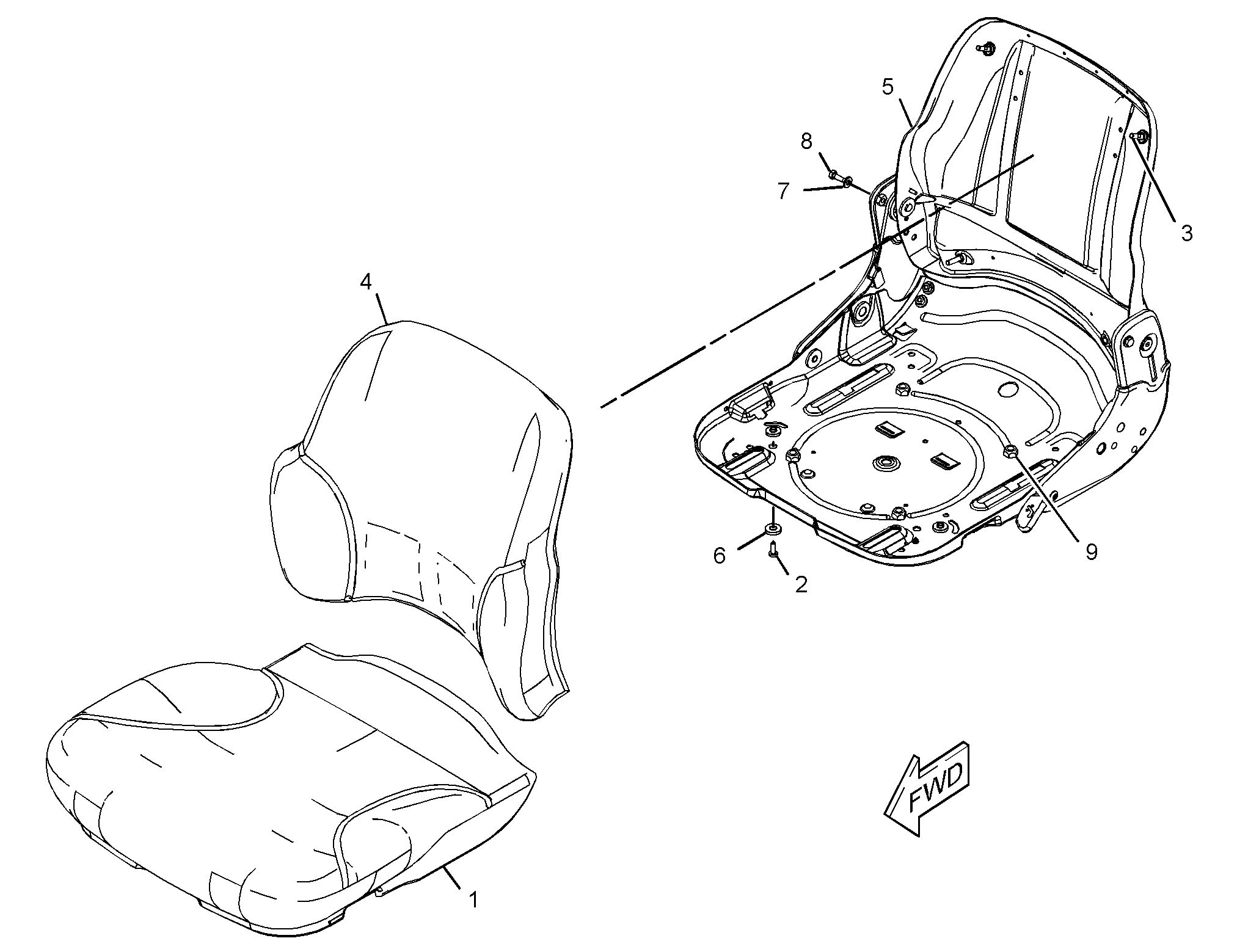 5
8
7
3
4
6
2
9
FWD
1