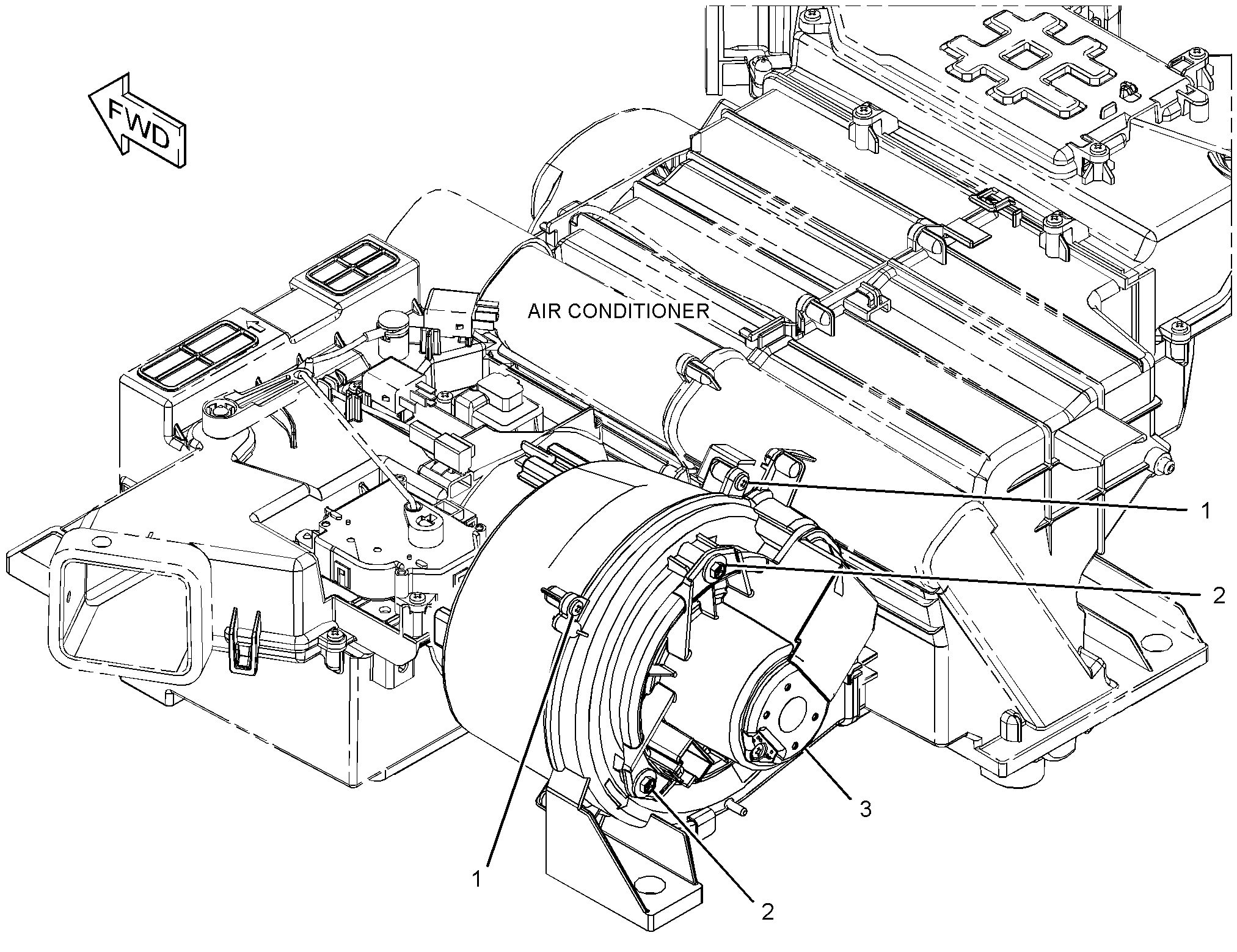 FWD

AIR CONDITIONER

1

2

3

1

2