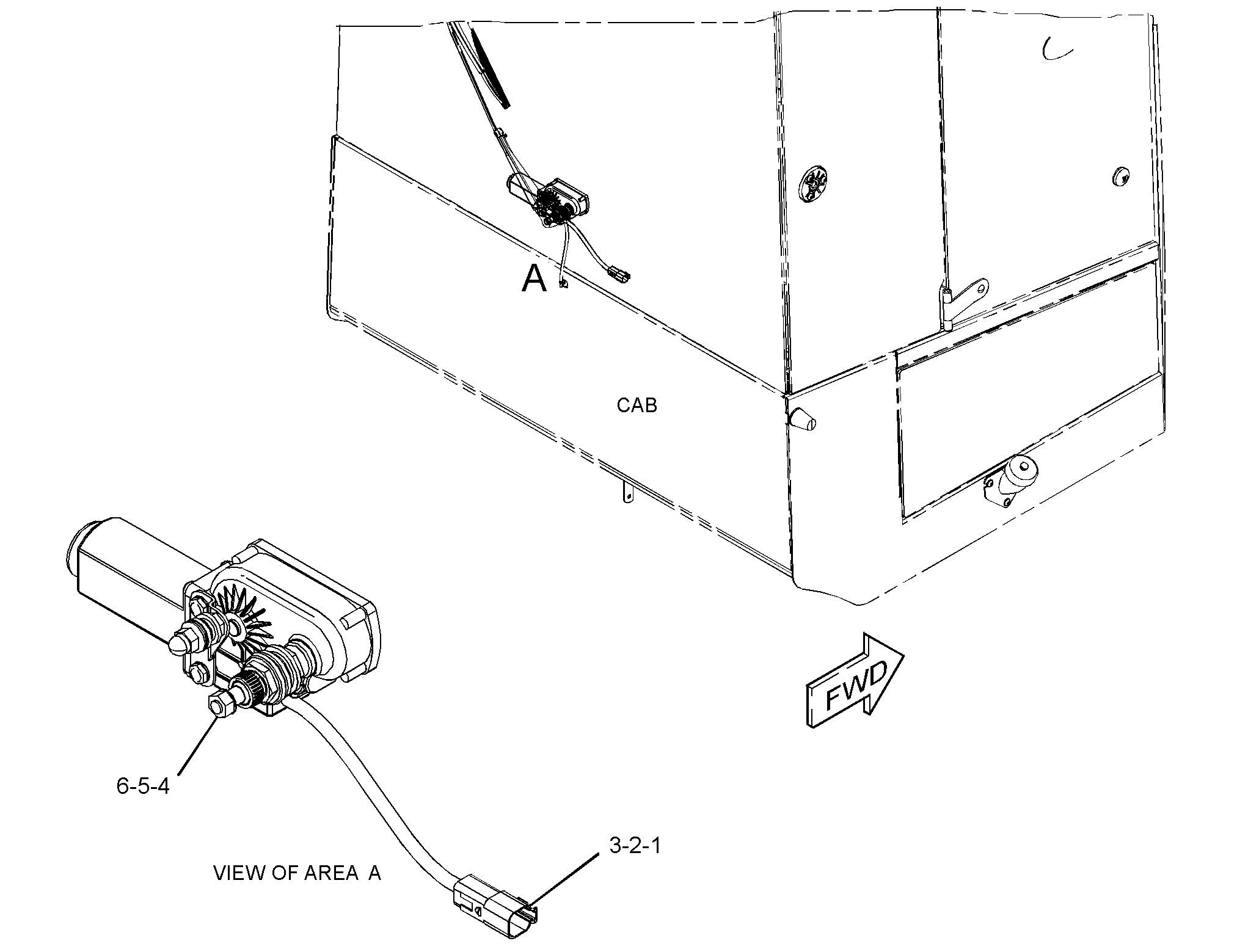 A

CAB

FWD

6-5-4

3-2-1

VIEW OF AREA A